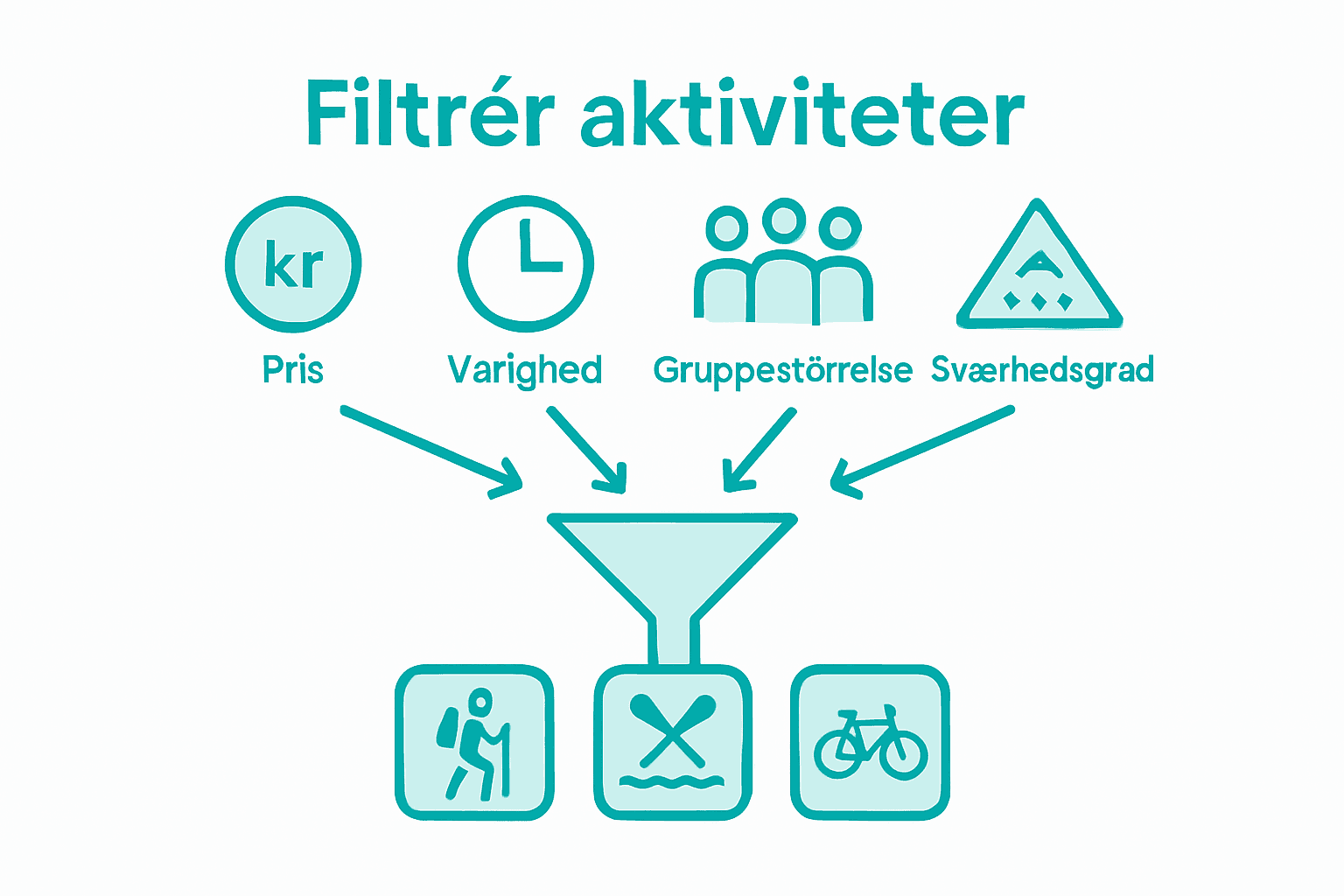 Filtrér aktiviteter

kr

Pris

Varighed

Gruppestörrelse

Sværhedsgrad