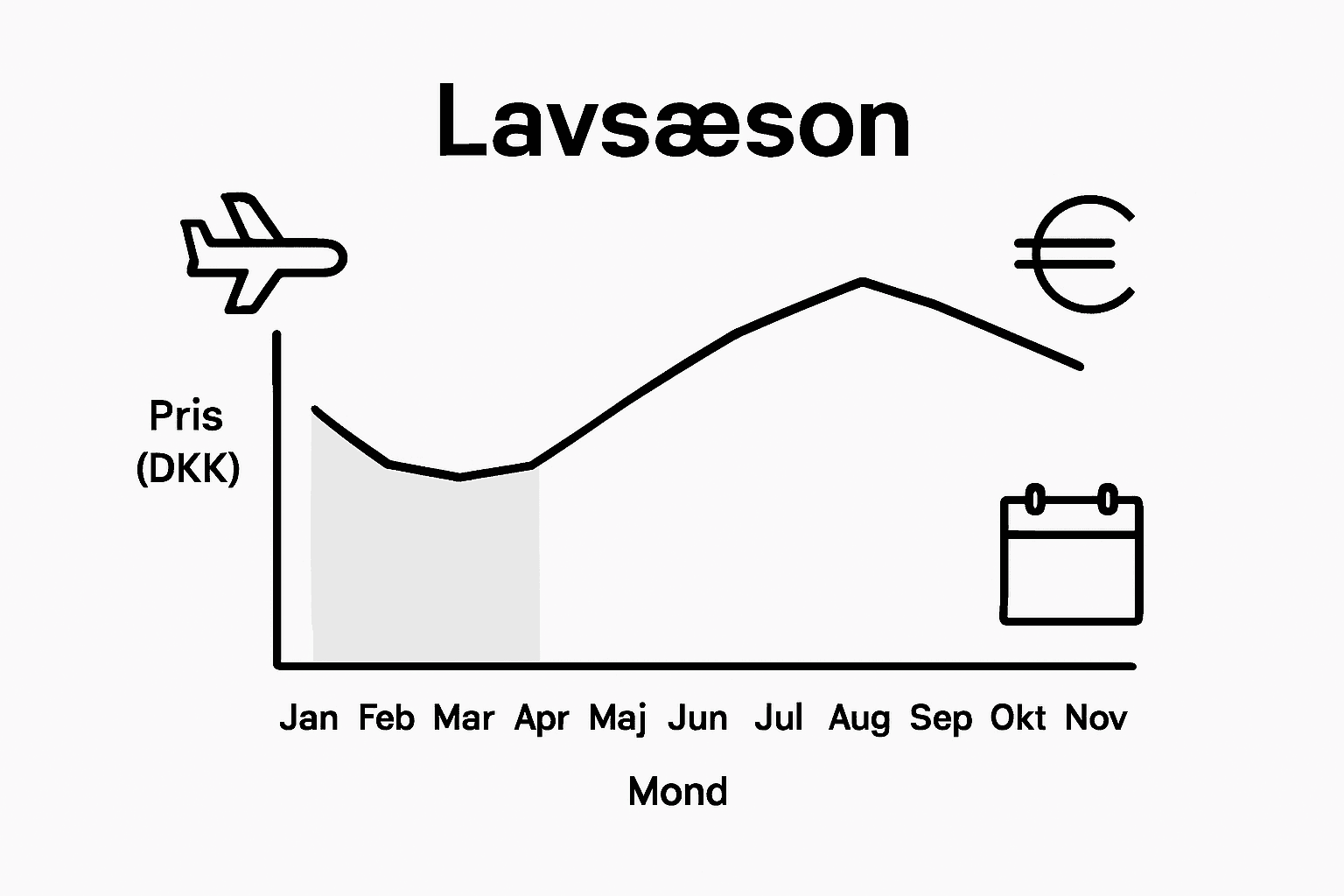 Lavsæson

Pris
(DKK)

Jan Feb Mar Apr Maj Jun Jul Aug Sep Okt Nov

Mond