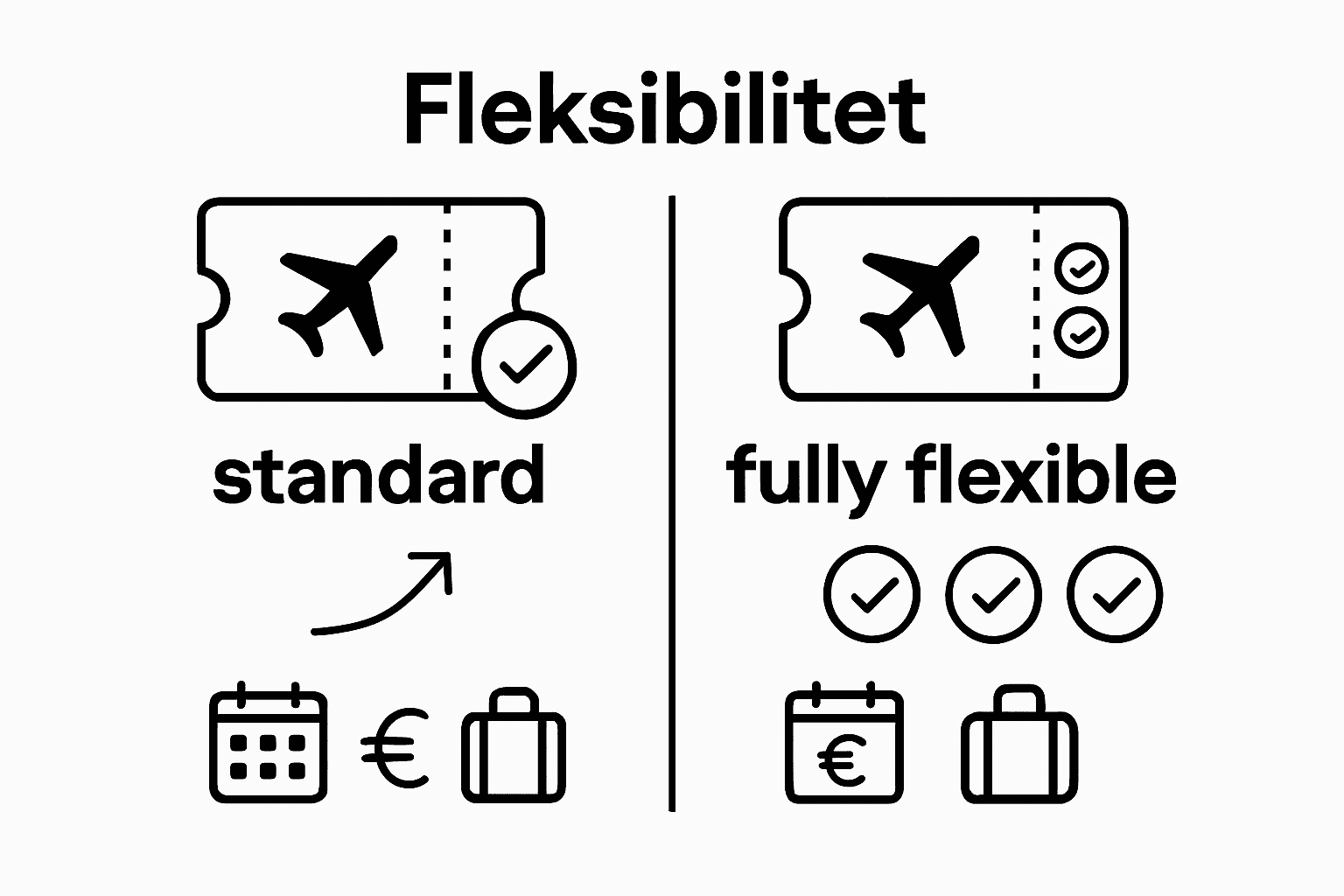 Fleksibilitet

standard

€

fully flexible

€