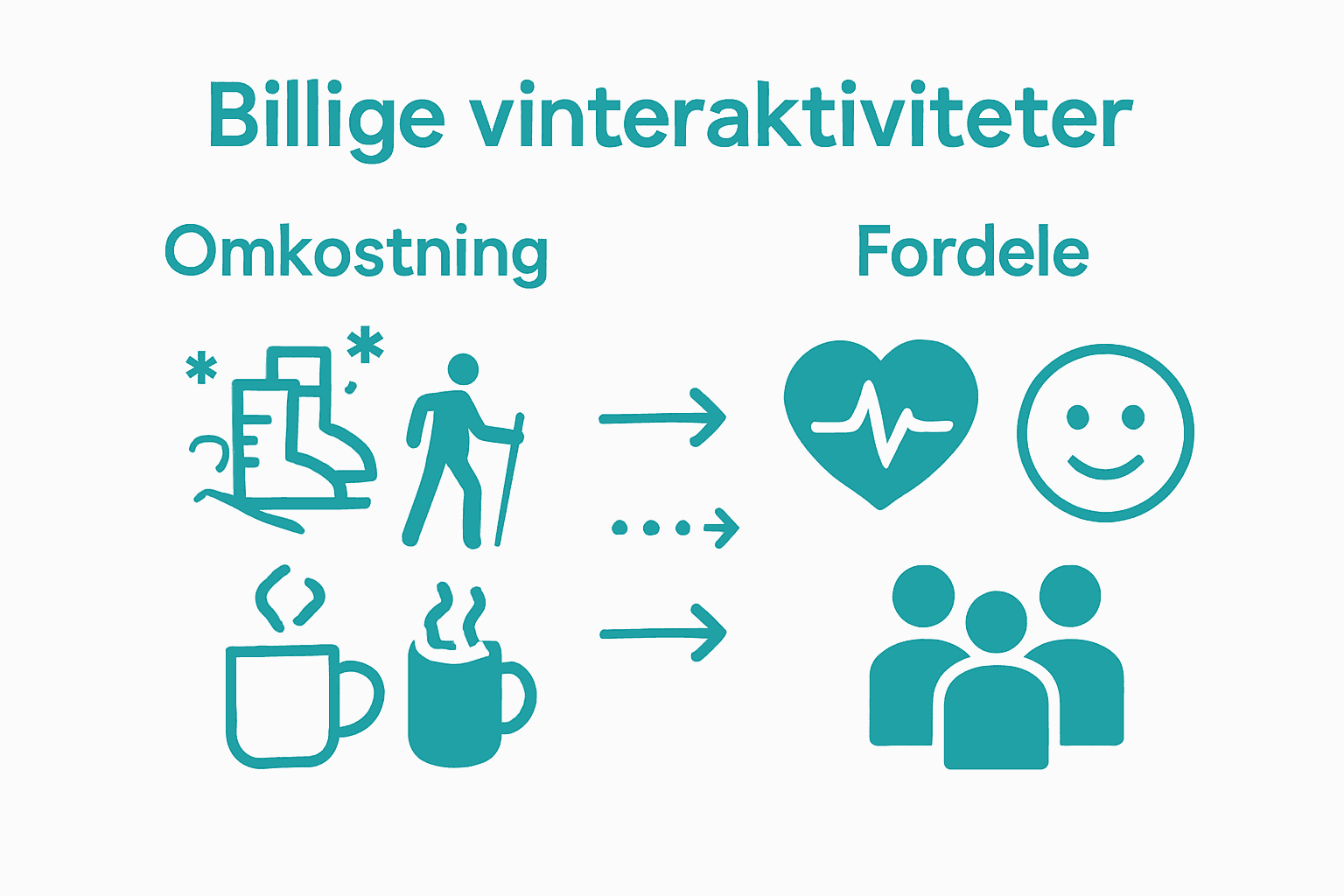 Billige vinteraktiviteter

Omkostning

Fordele