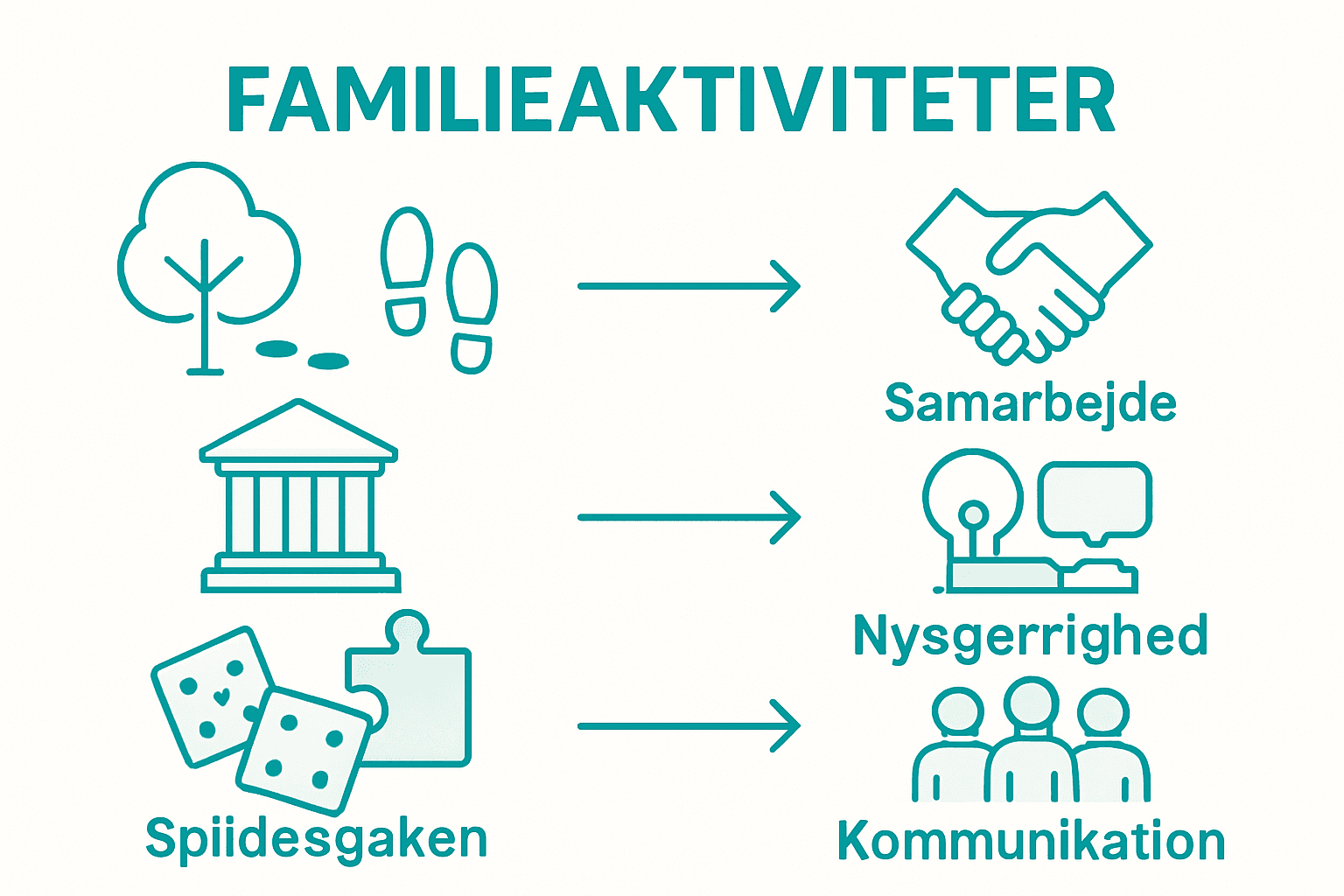 FAMILIEAKTIVITETER

Samarbejde

Nysgerrighed

Spiidesgaken

Kommunikation