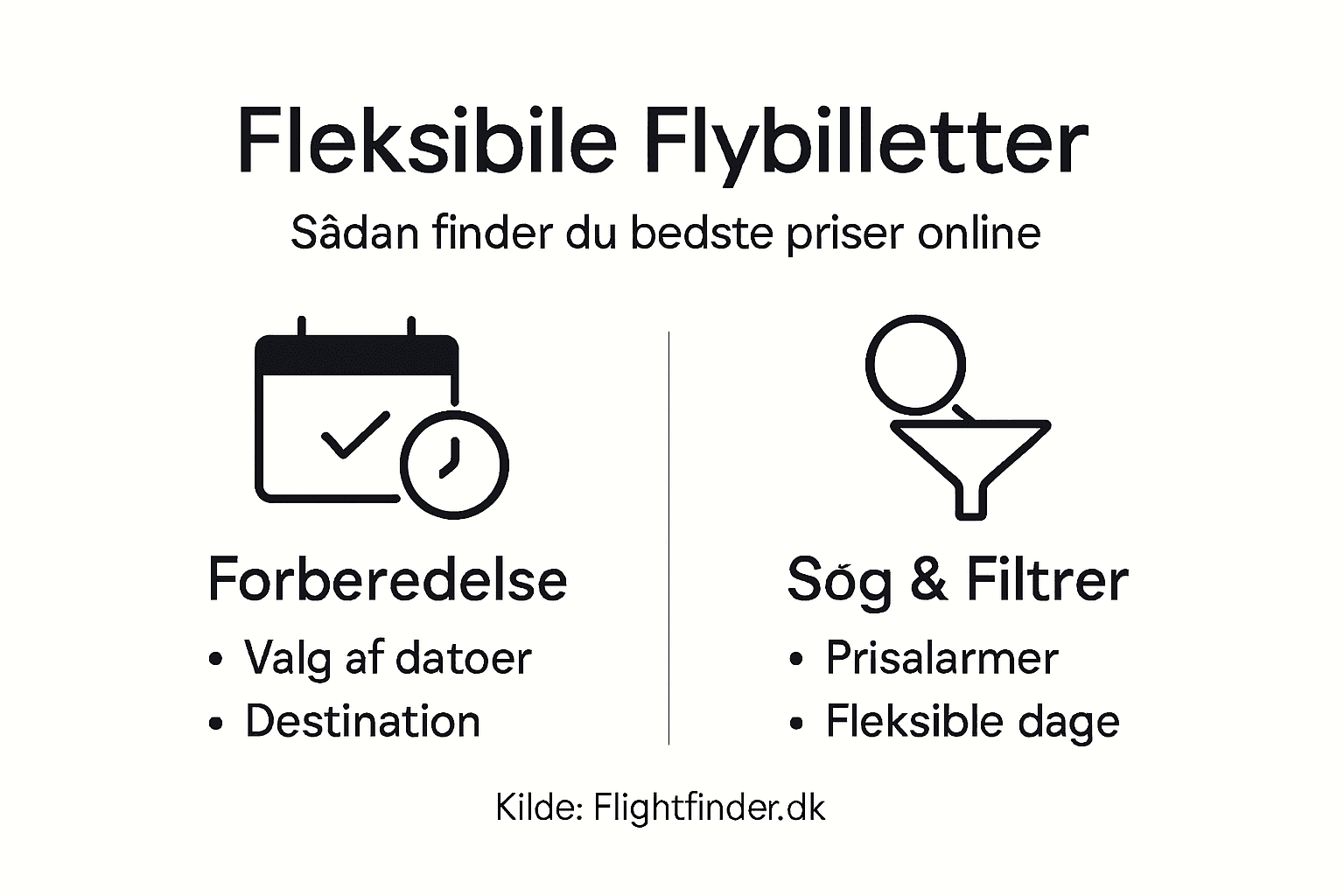 Fleksibile Flybilletter

Sâdan finder du bedste priser online

Forberedelse

• Valg af datoer
• Destination

Sǒg & Filtrer

• Prisalarmer
• Fleksible dage

Kilde: Flightfinder.dk