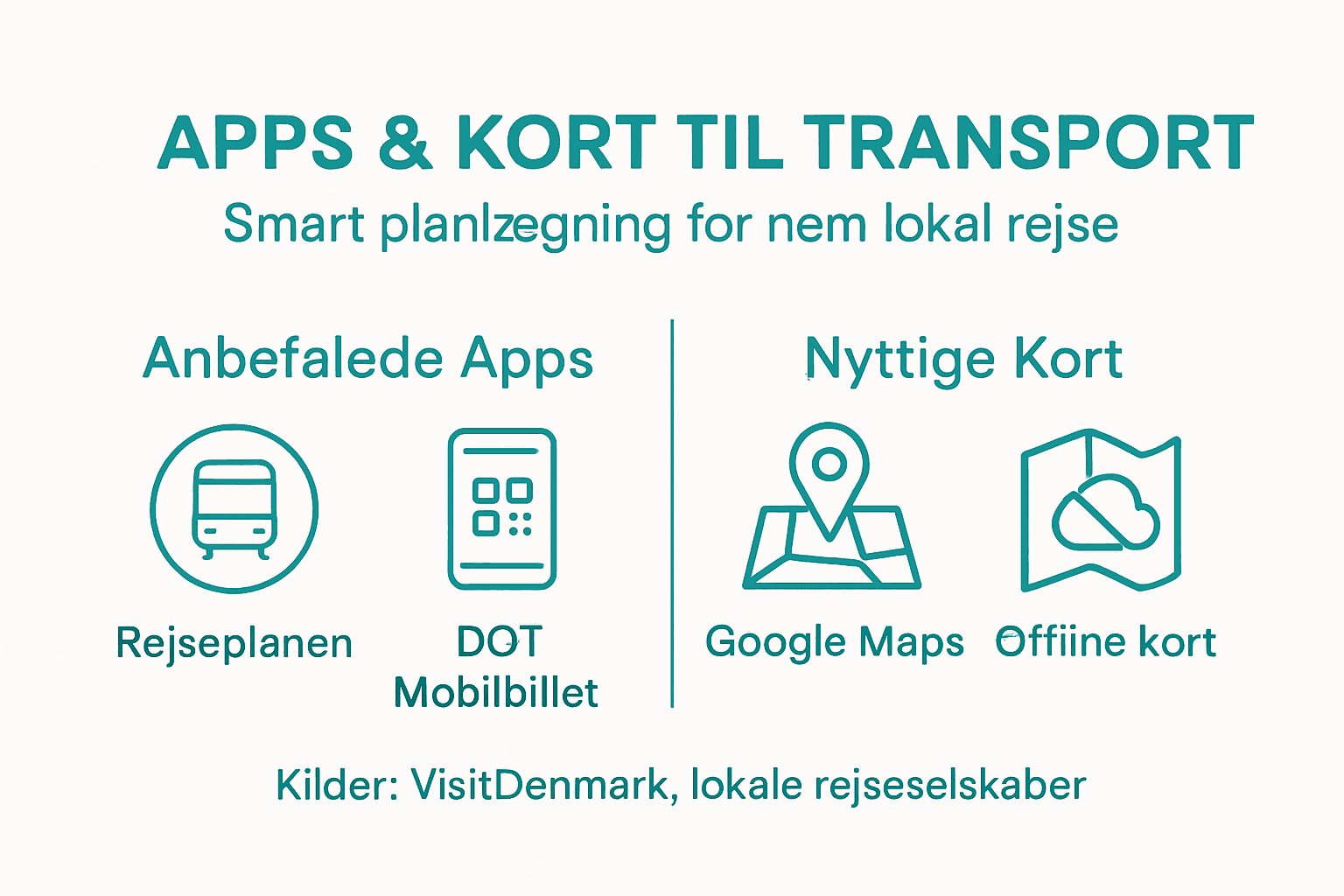 APPS & KORT TIL TRANSPORT

Smart planlzegning for nem lokal rejse

Anbefalede Apps

Rejseplanen

DOT Mobilbillet

Nyttige Kort

Google Maps

Offiine kort

Kilder: VisitDenmark, lokale rejseselskaber