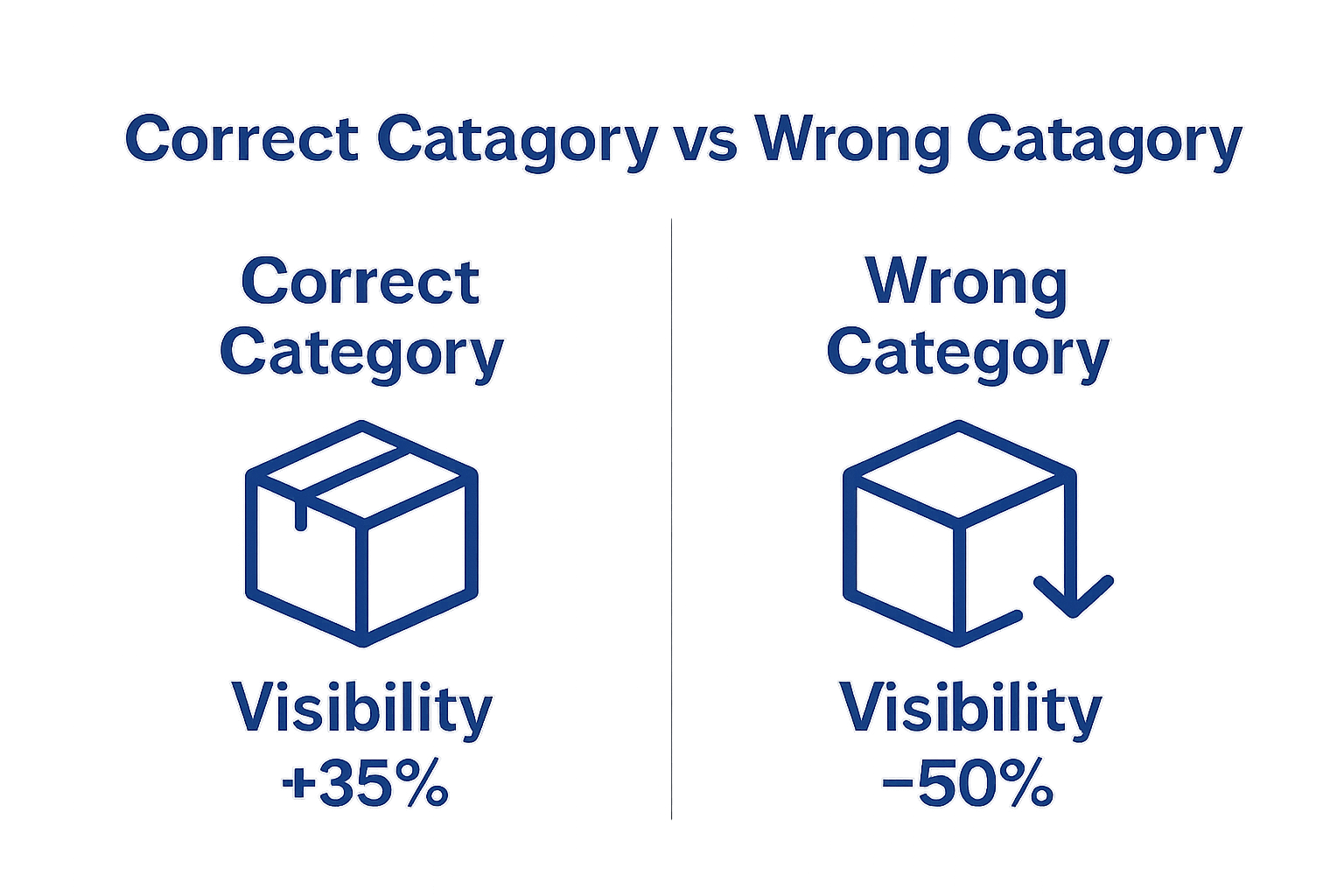 Correct Catagory vs Wrong Catagory

Correct Category

Visibility +35%

Wrong Category

Visibility −50%