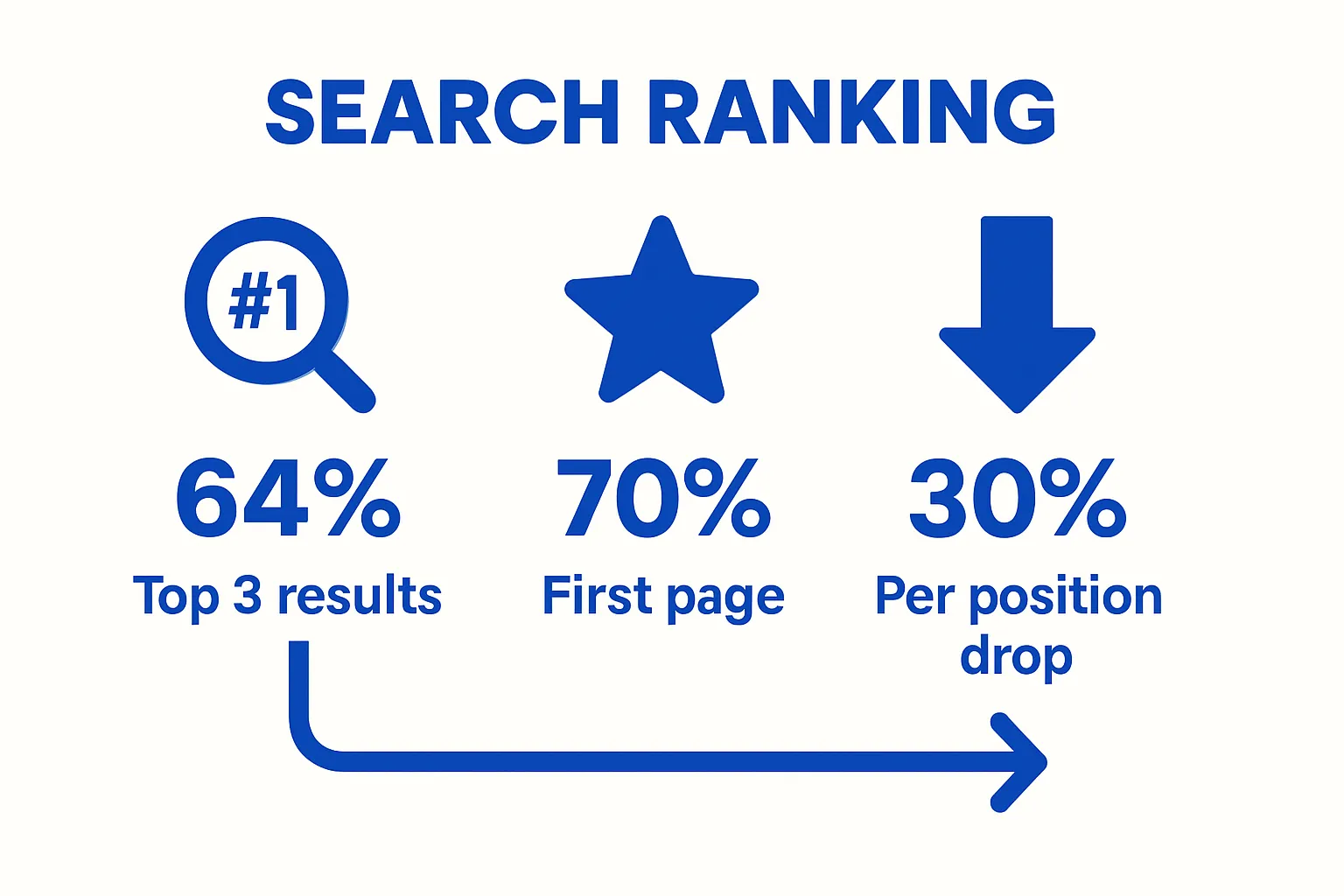 SEARCH RANKING

#1

64%
Top 3 results

70%
First page

30%
Per position drop