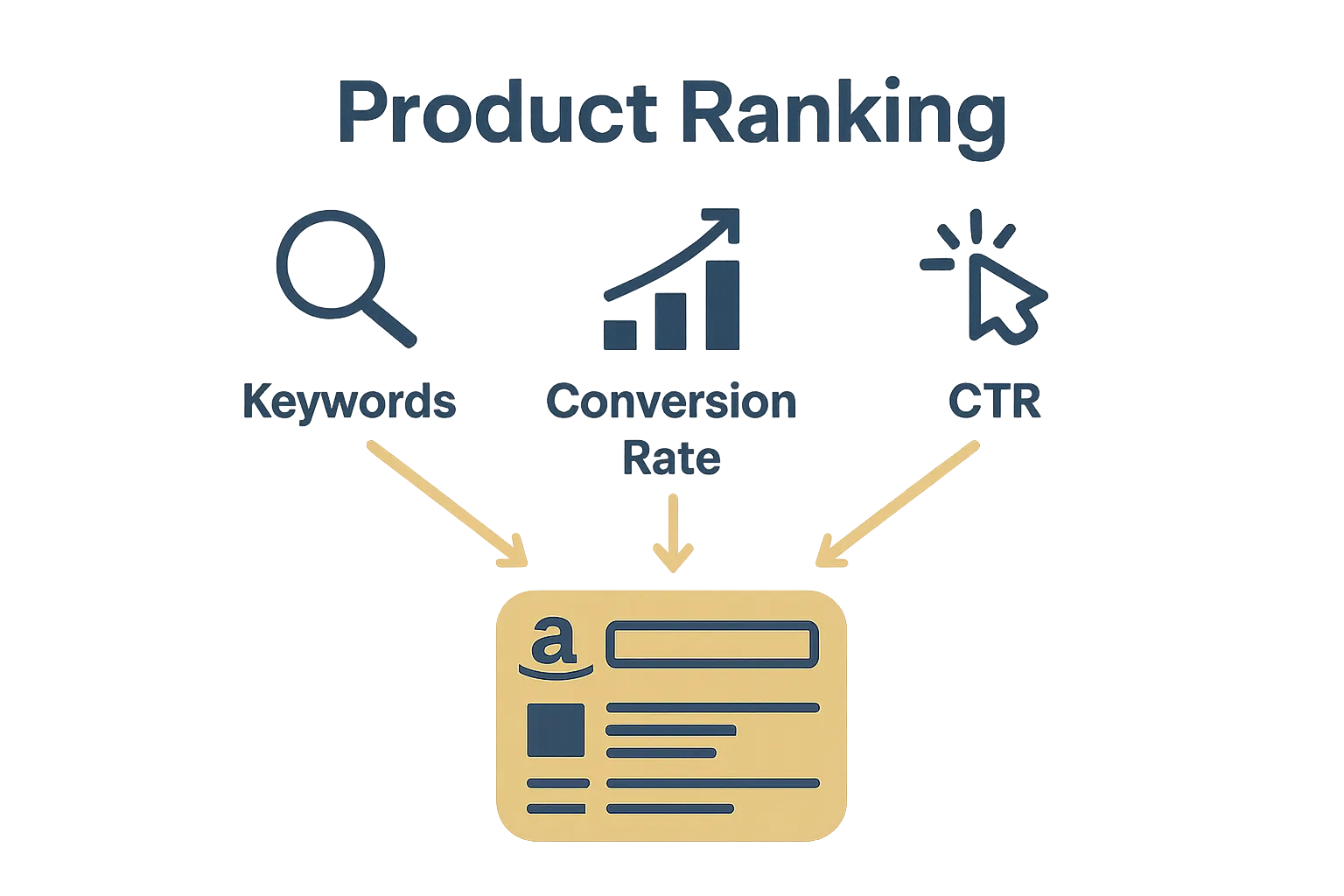 Product Ranking

Keywords

Conversion Rate

CTR

a