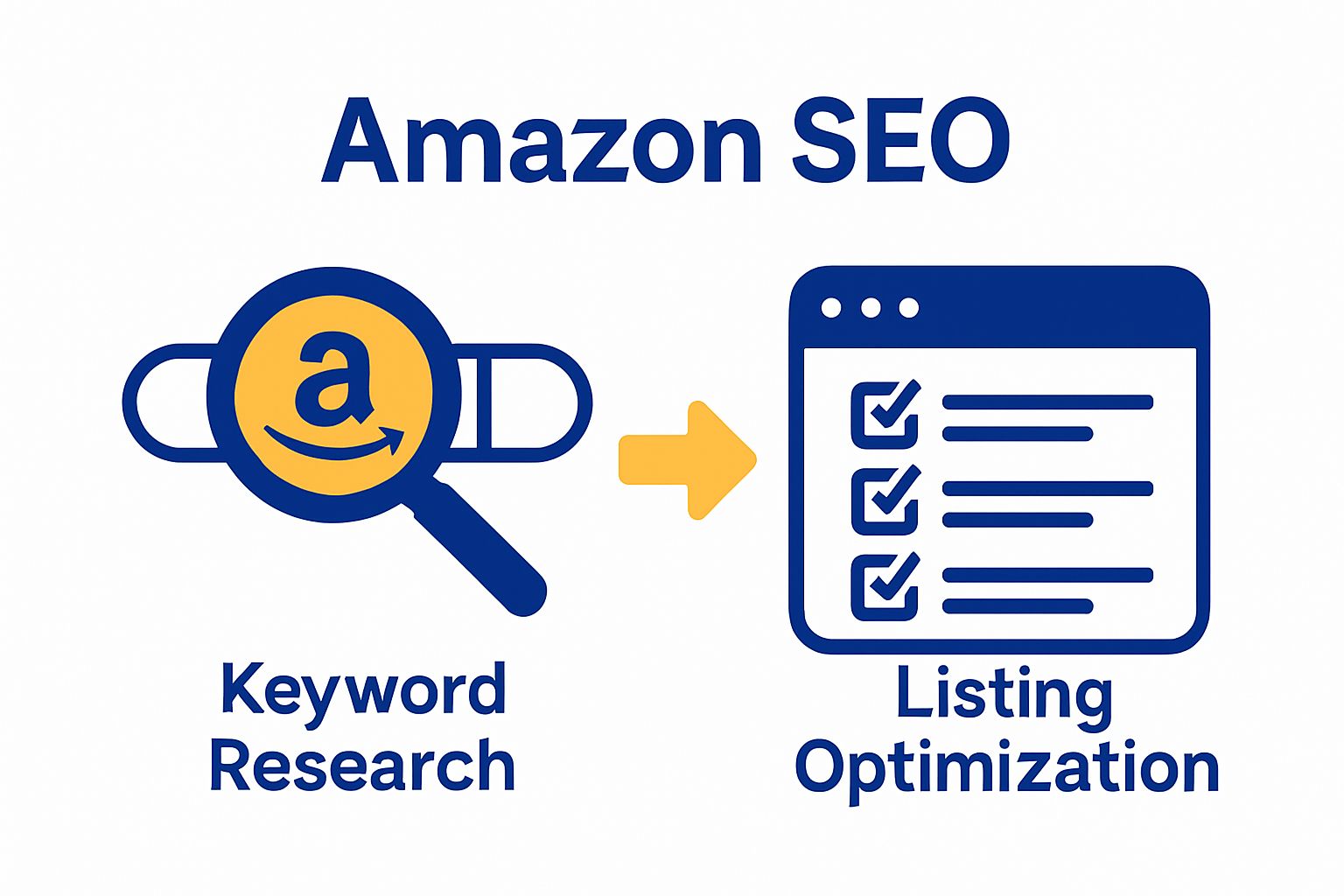 Amazon SEO

a

Keyword Research

Listing Optimization