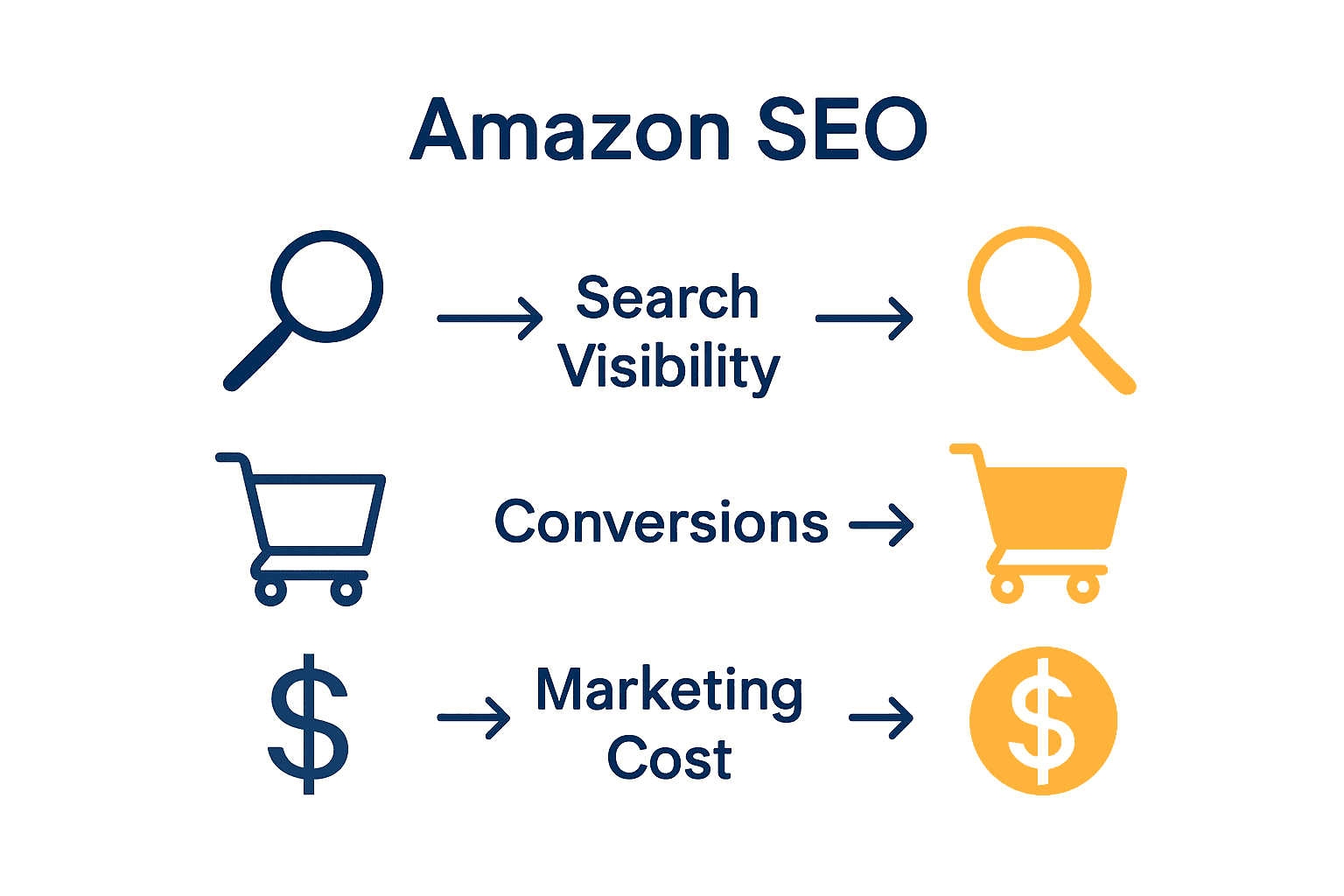 Amazon SEO

Search Visibility

Conversions

Marketing Cost