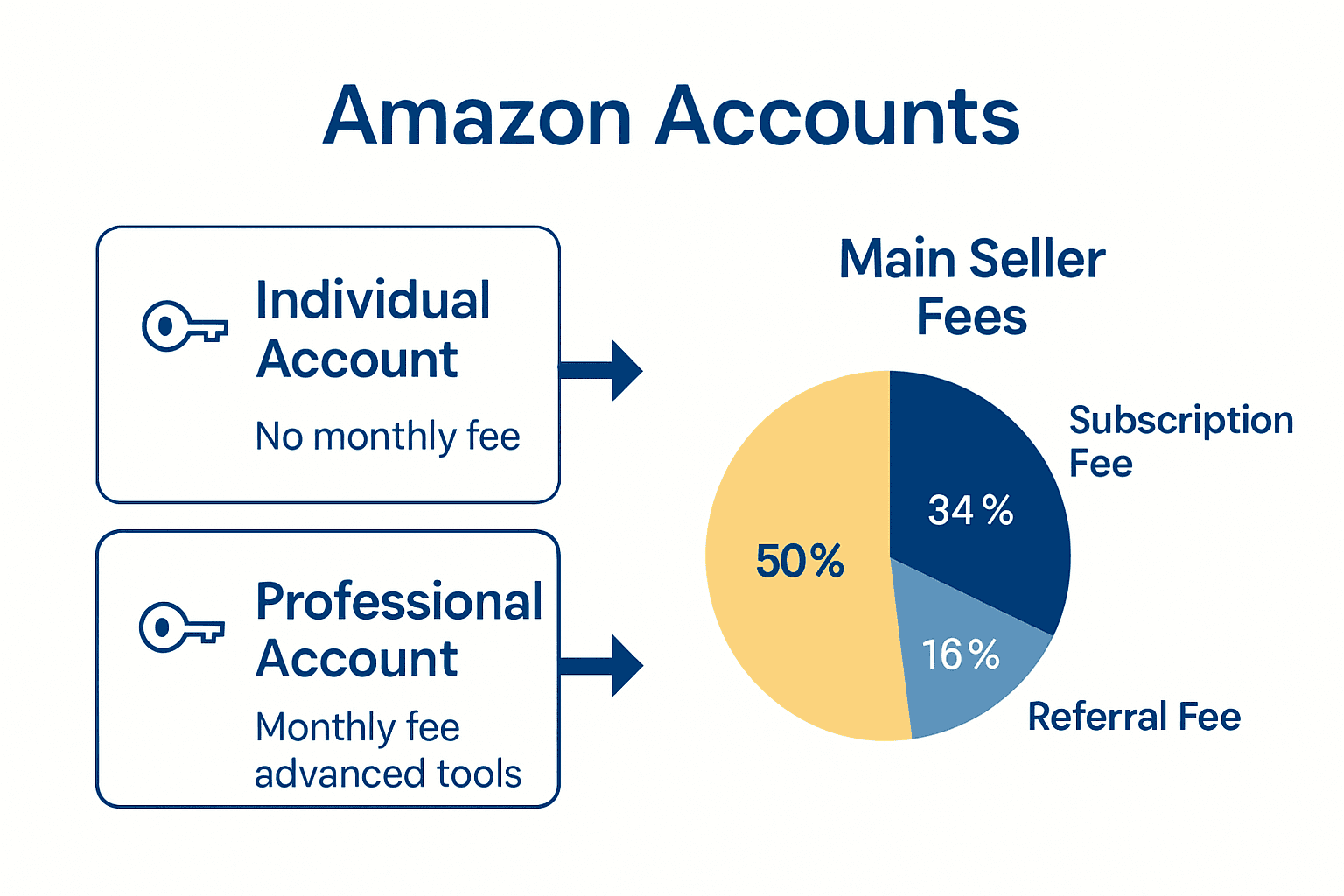 Amazon Accounts

Individual Account

No monthly fee

Professional Account

Monthly fee advanced tools

Main Seller Fees

Subscription Fee

34 %

50 %

16 %

Referral Fee