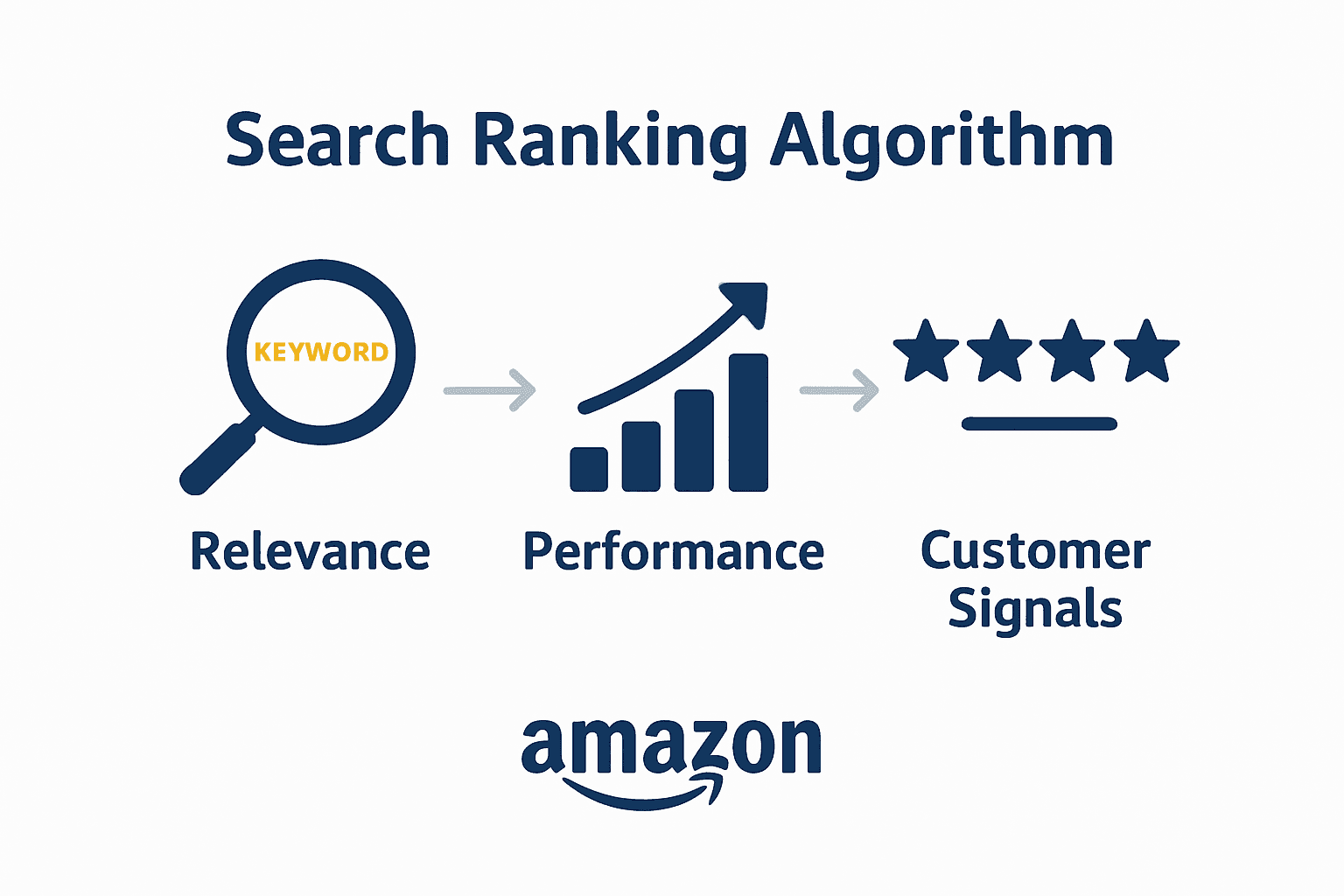 Search Ranking Algorithm

KEYWORD

Relevance

Performance

Customer Signals

amazon