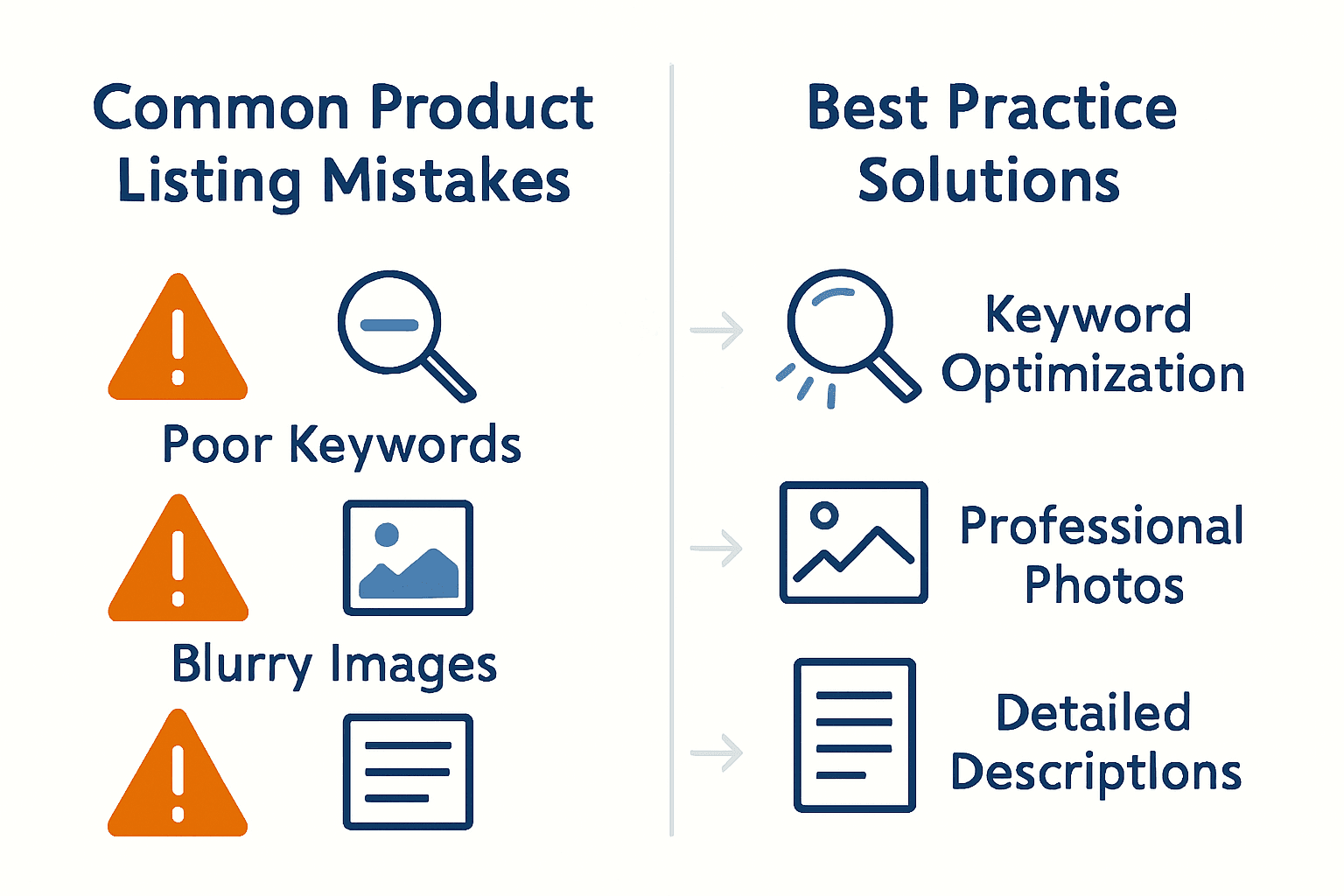 Common Product Listing Mistakes

Poor Keywords

Blurry Images

Best Practice Solutions

Keyword Optimization

Professional Photos

Detailed Descriptlons