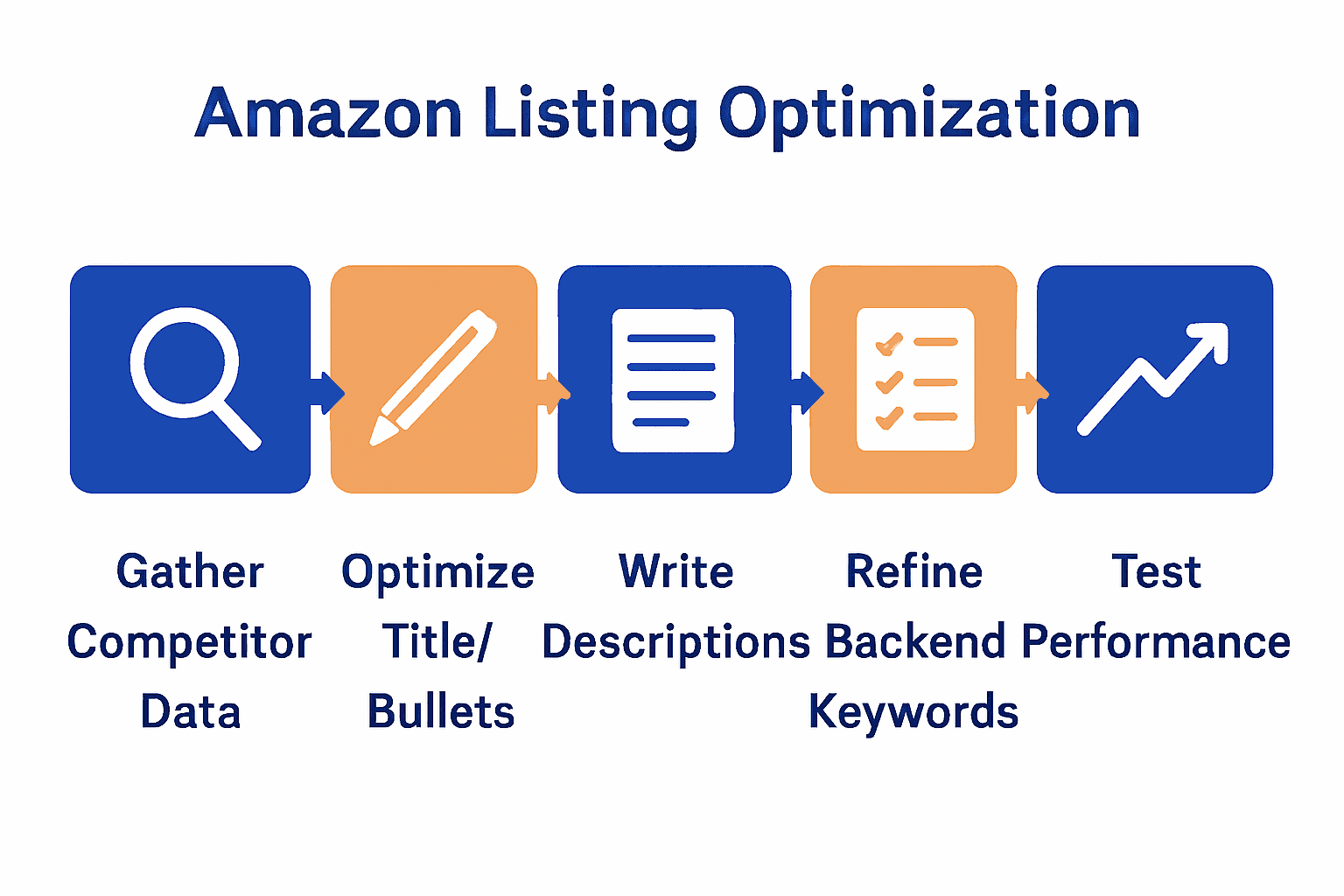 Amazon Listing Optimization

Gather Competitor Data

Optimize Title/ Bullets

Write Descriptions

Refine Backend Keywords

Test Performance