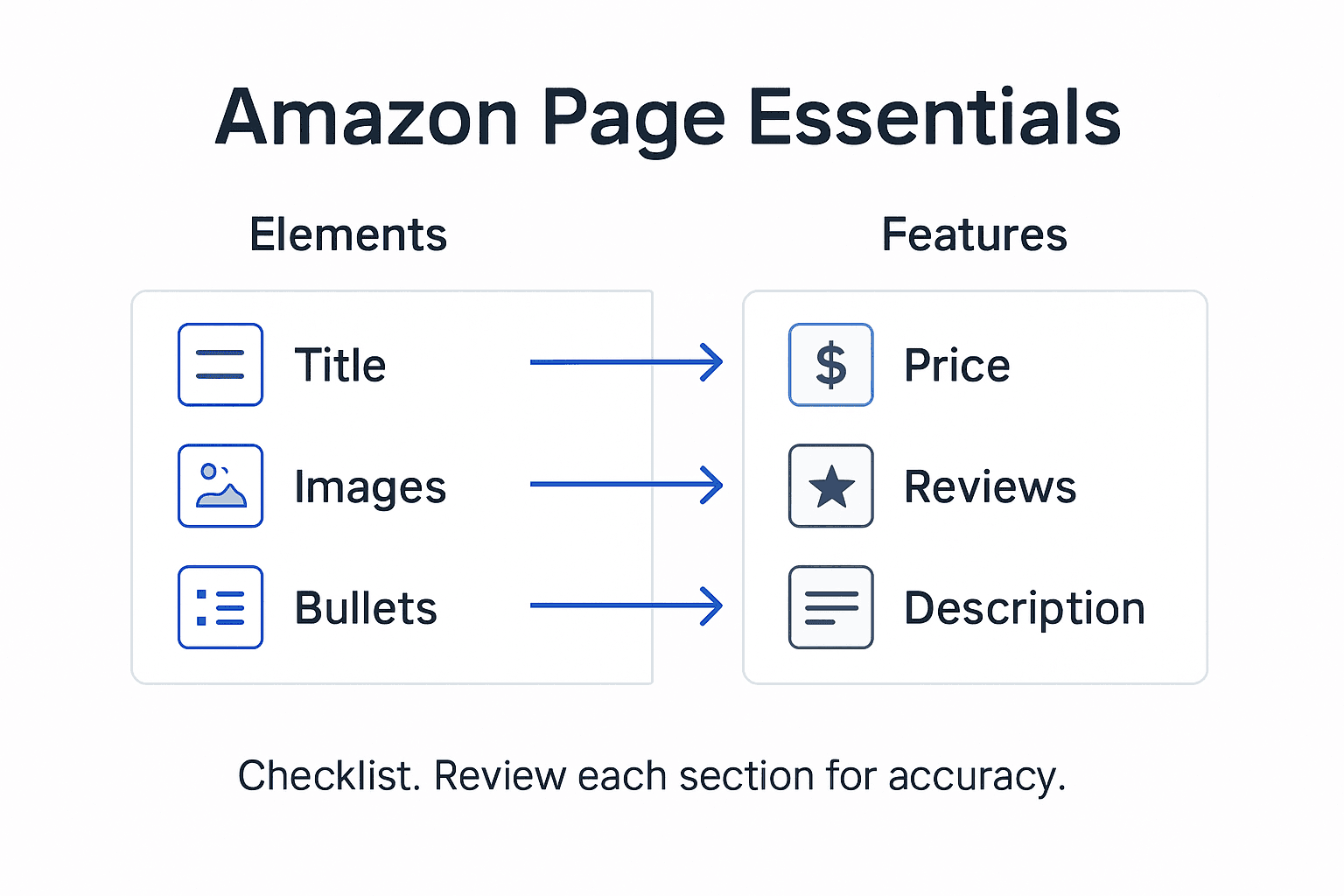 Amazon Page Essentials

Elements

Title

Images

Bullets

Features

$ Price

Reviews

Description

Checklist. Review each section for accuracy.