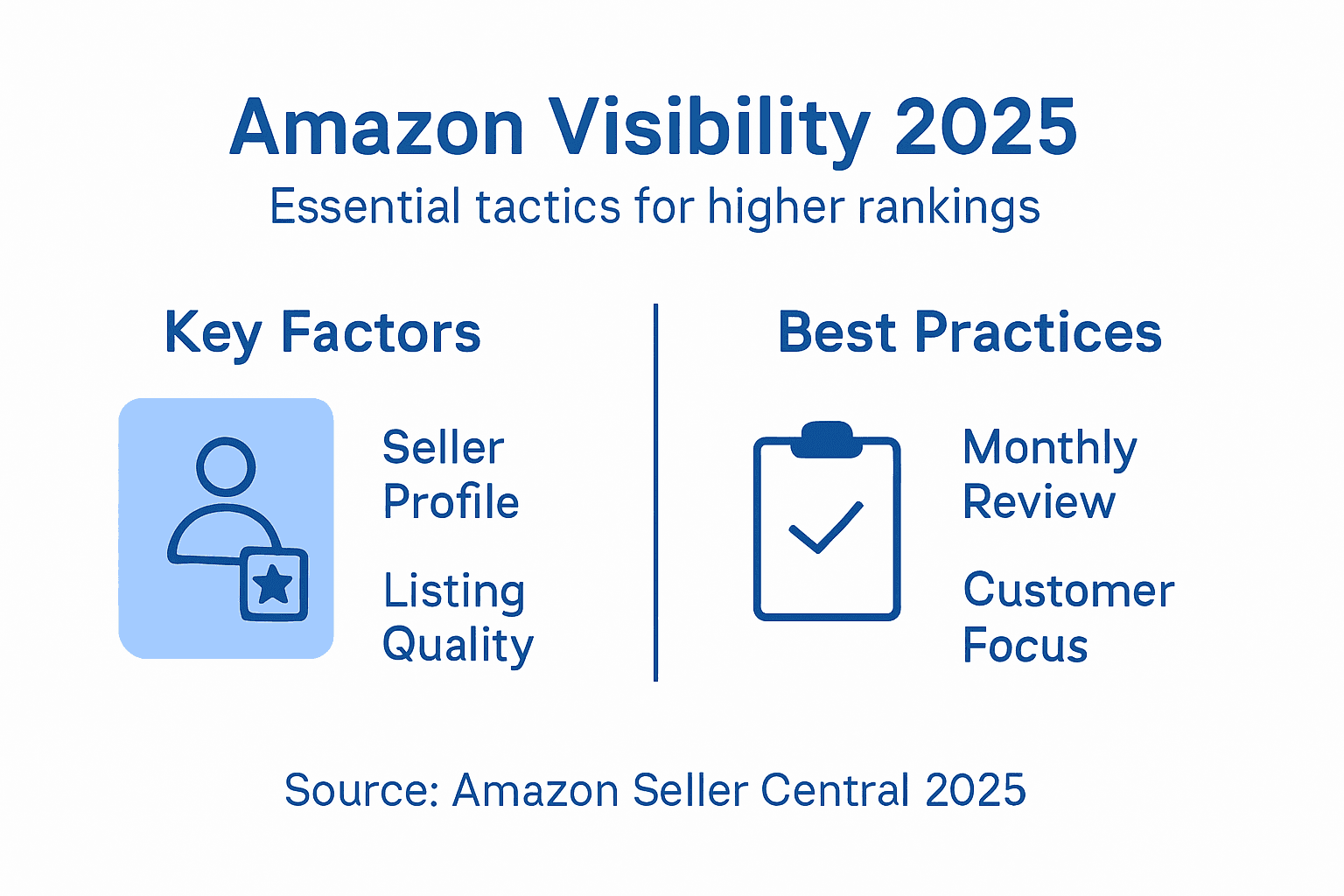 Amazon Visibility 2025
Essential tactics for higher rankings

Key Factors

Seller Profile

Listing Quality

Best Practices

Monthly Review

Customer Focus

Source: Amazon Seller Central 2025