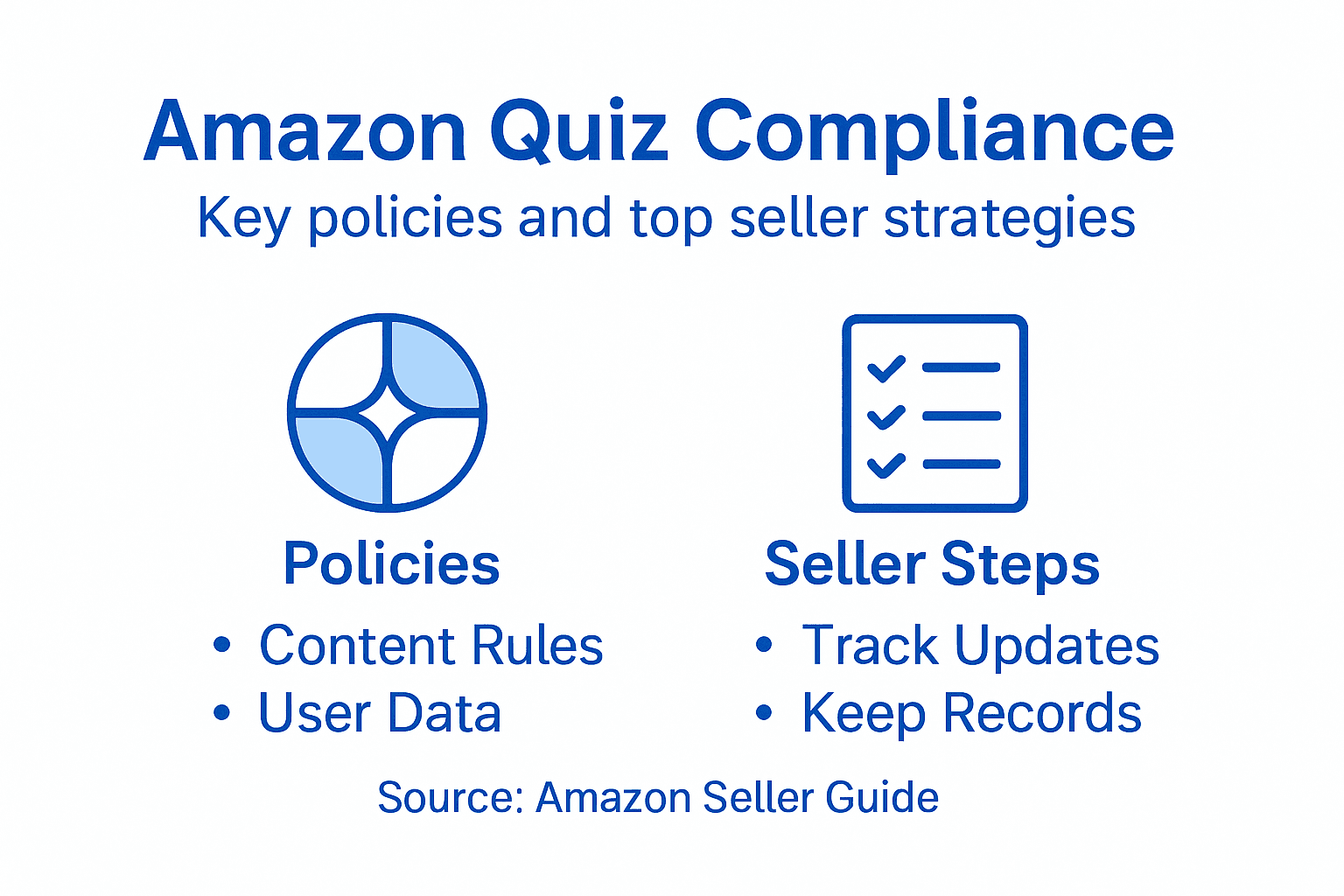 Amazon Quiz Compliance
Key policies and top seller strategies

Policies
• Content Rules
• User Data

Seller Steps
• Track Updates
• Keep Records

Source: Amazon Seller Guide