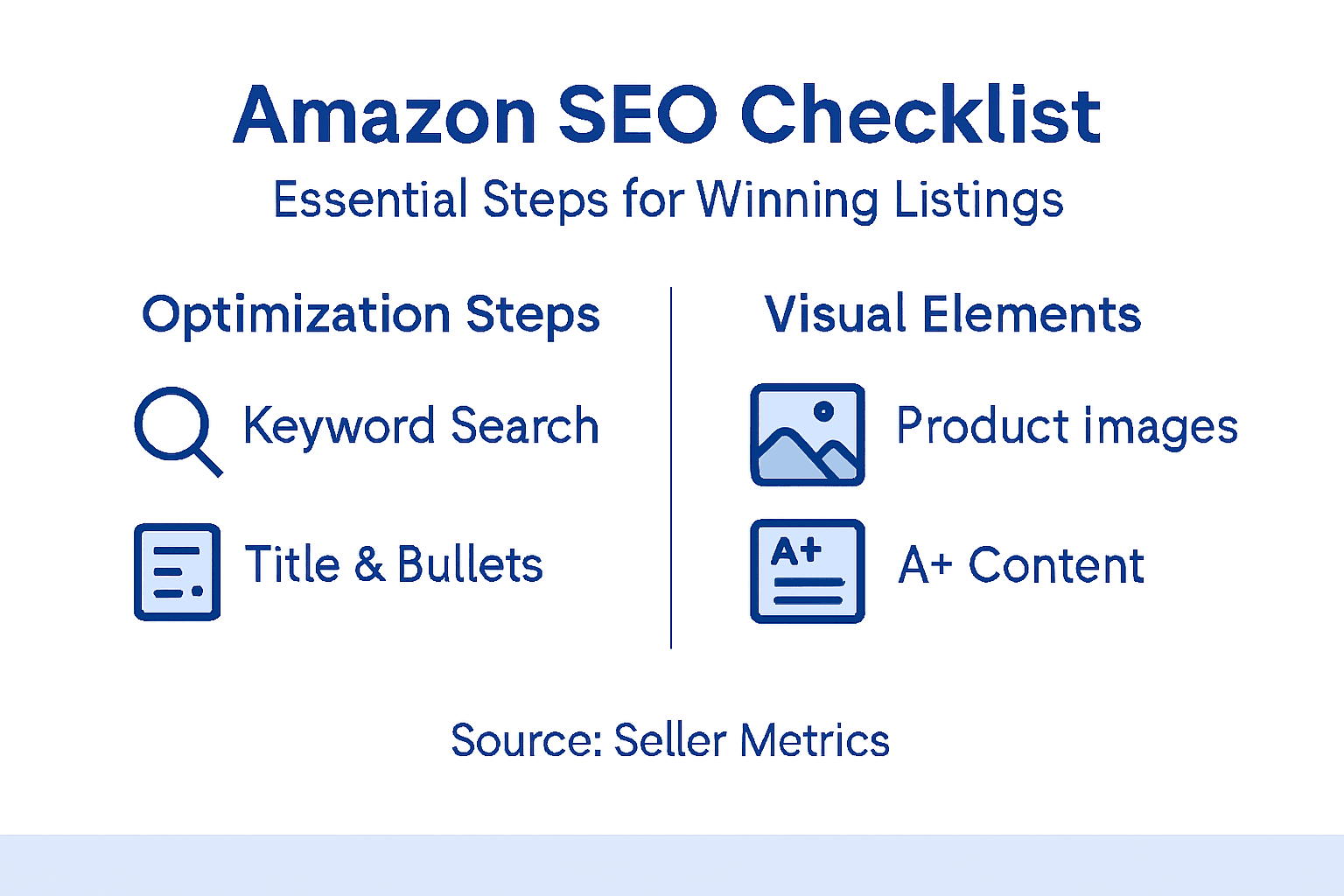 Amazon SEO Checklist
Essential Steps for Winning Listings

Optimization Steps

Keyword Search

Title & Bullets

Visual Elements

Product images

A+

A+ Content

Source: Seller Metrics