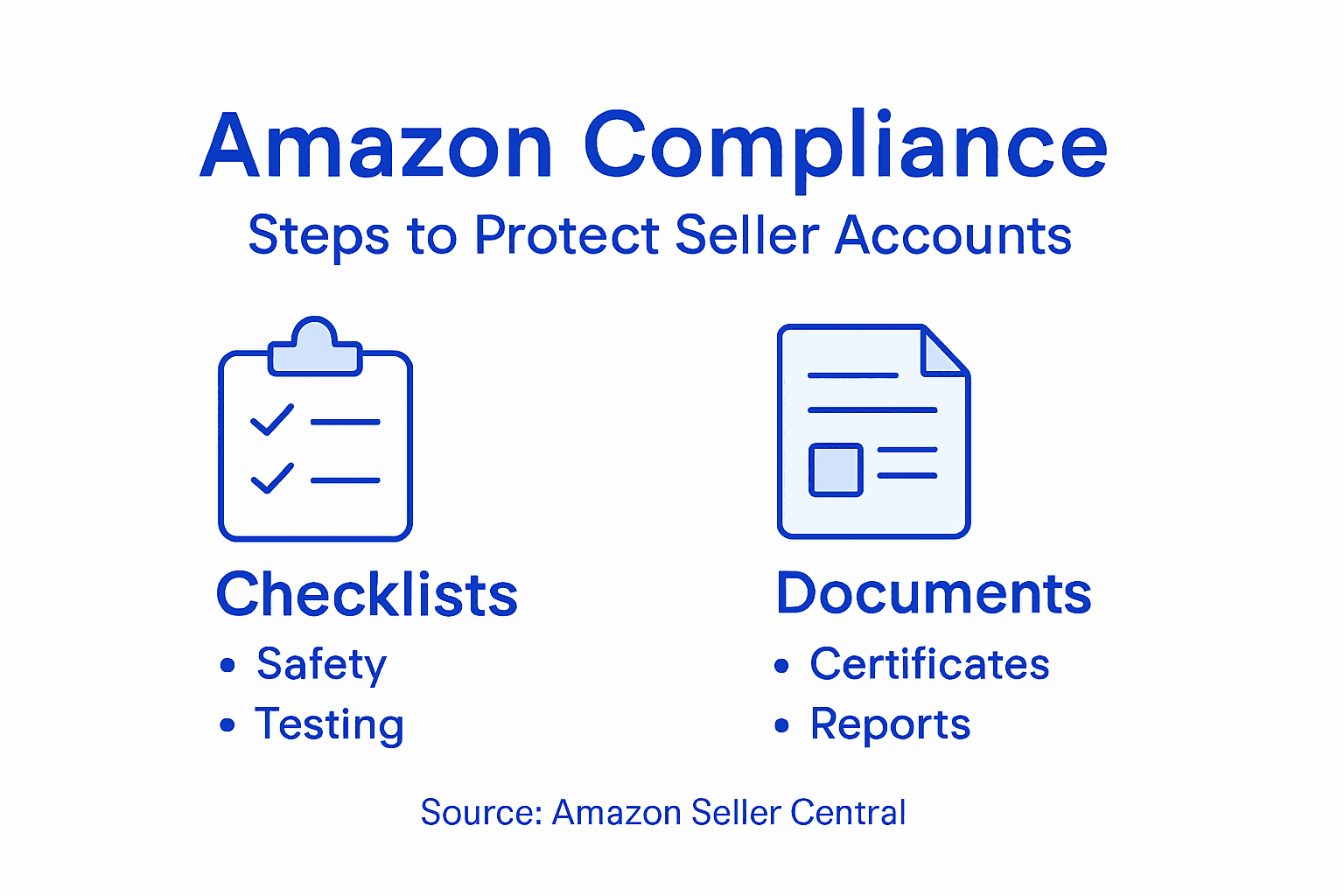 Amazon Compliance
Steps to Protect Seller Accounts

Checklists
• Safety
• Testing

Documents
• Certificates
• Reports

Source: Amazon Seller Central