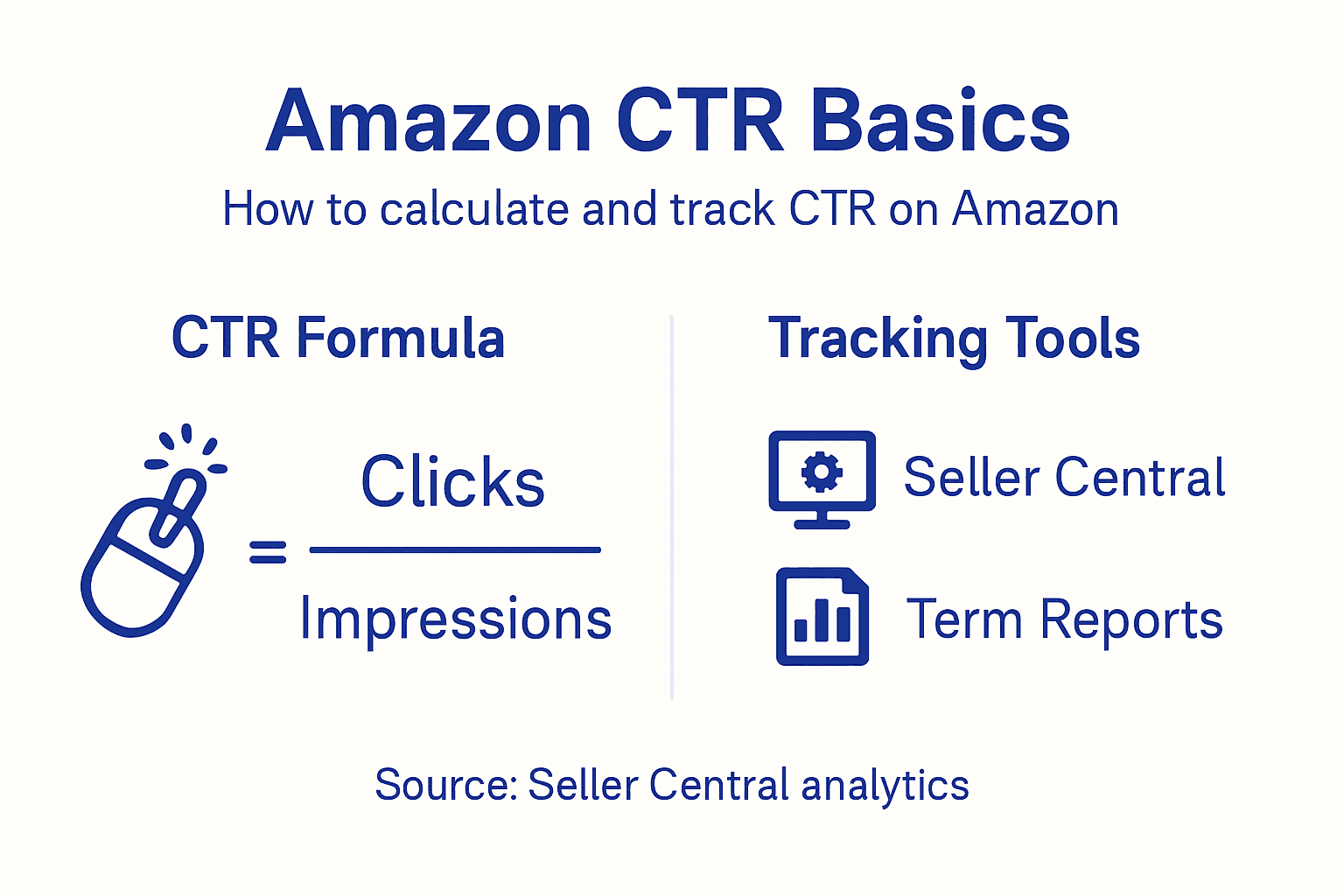 Amazon CTR Basics

How to calculate and track CTR on Amazon

CTR Formula

$= \frac{\text{Clicks}}{\text{Impressions}}$

Tracking Tools

Seller Central

Term Reports

Source: Seller Central analytics