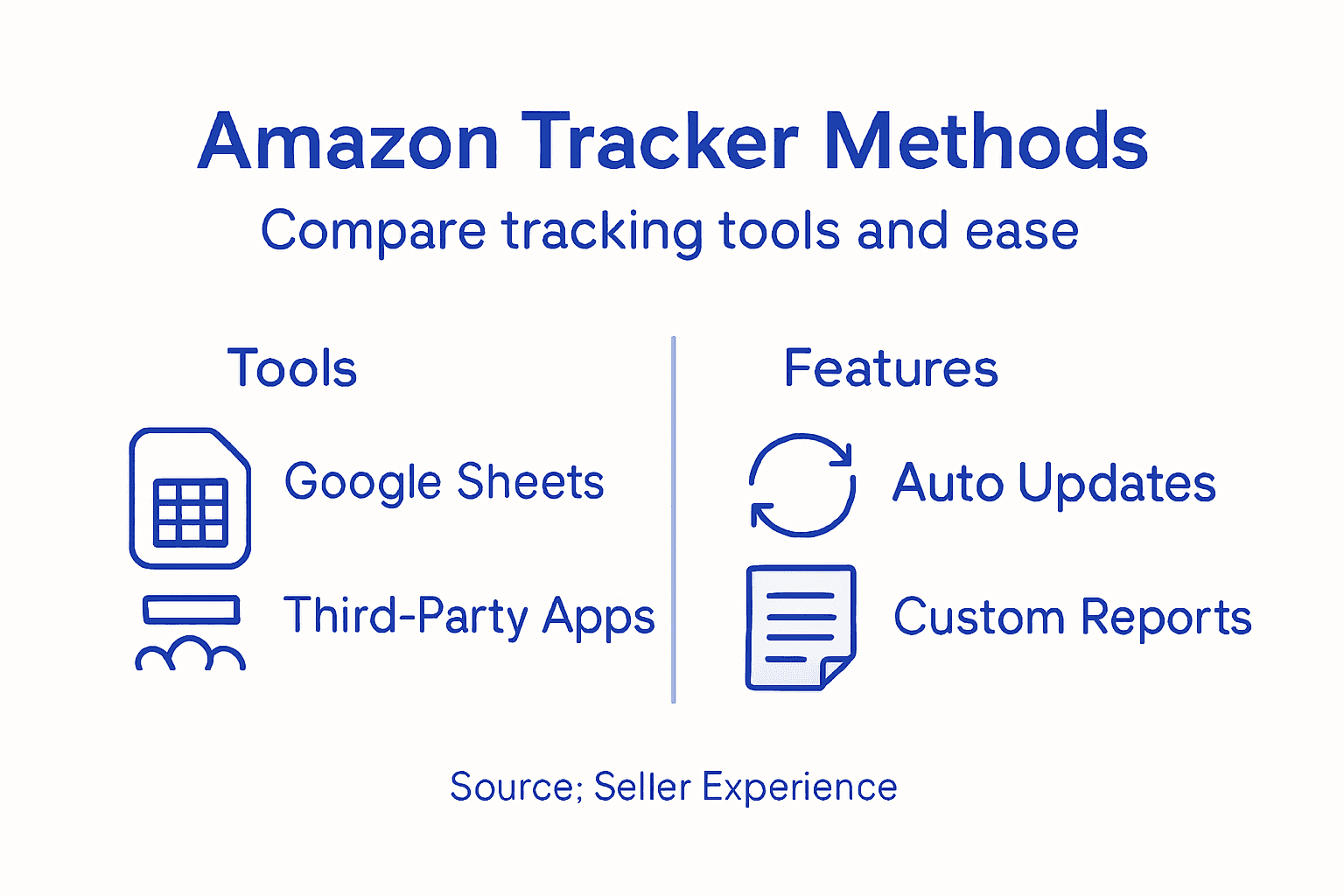 Amazon Tracker Methods
Compare tracking tools and ease

Tools

Google Sheets

Third-Party Apps

Features

Auto Updates

Custom Reports

Source; Seller Experience