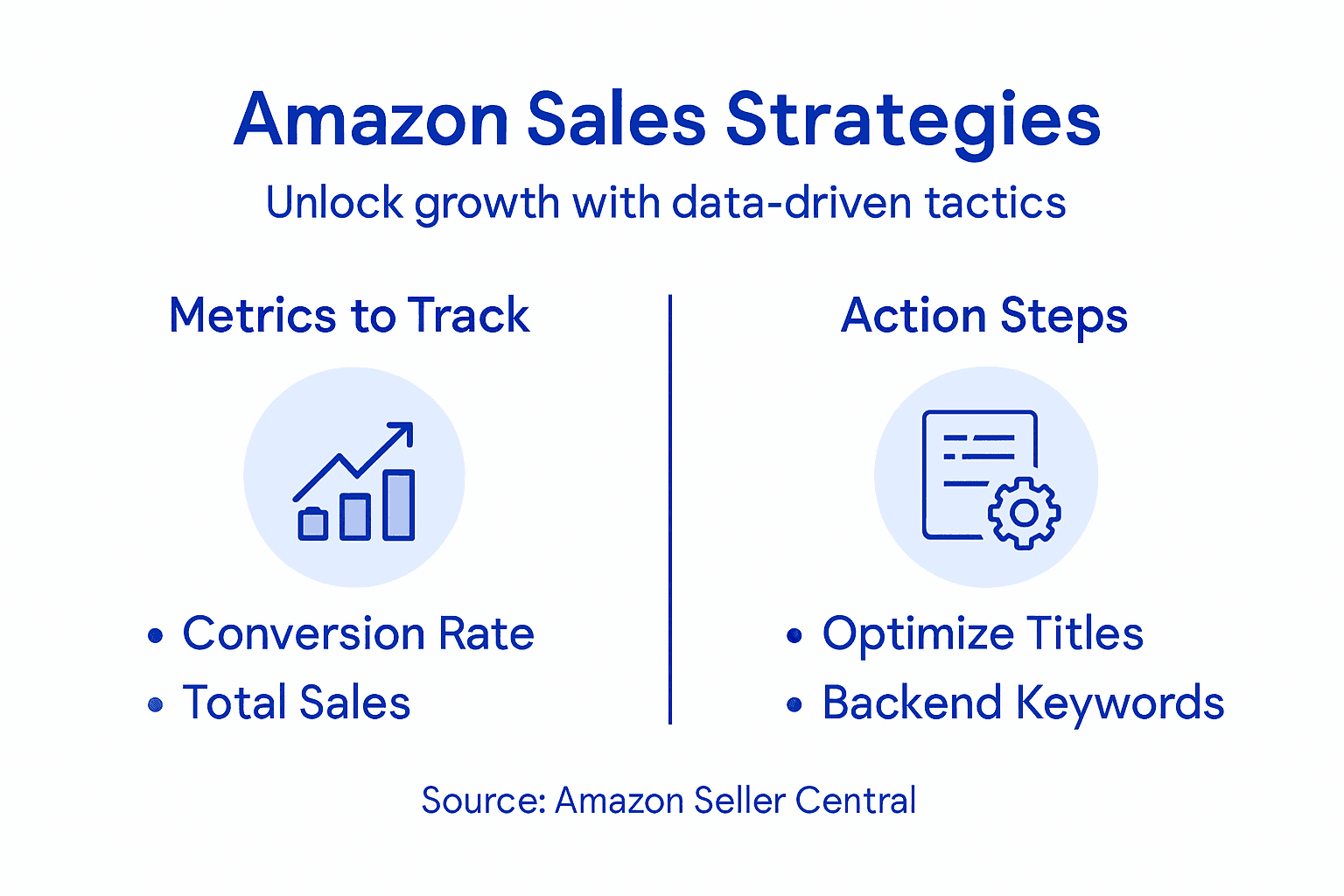 Amazon Sales Strategies
Unlock growth with data-driven tactics

Metrics to Track

• Conversion Rate
• Total Sales

Action Steps

• Optimize Titles
• Backend Keywords

Source: Amazon Seller Central