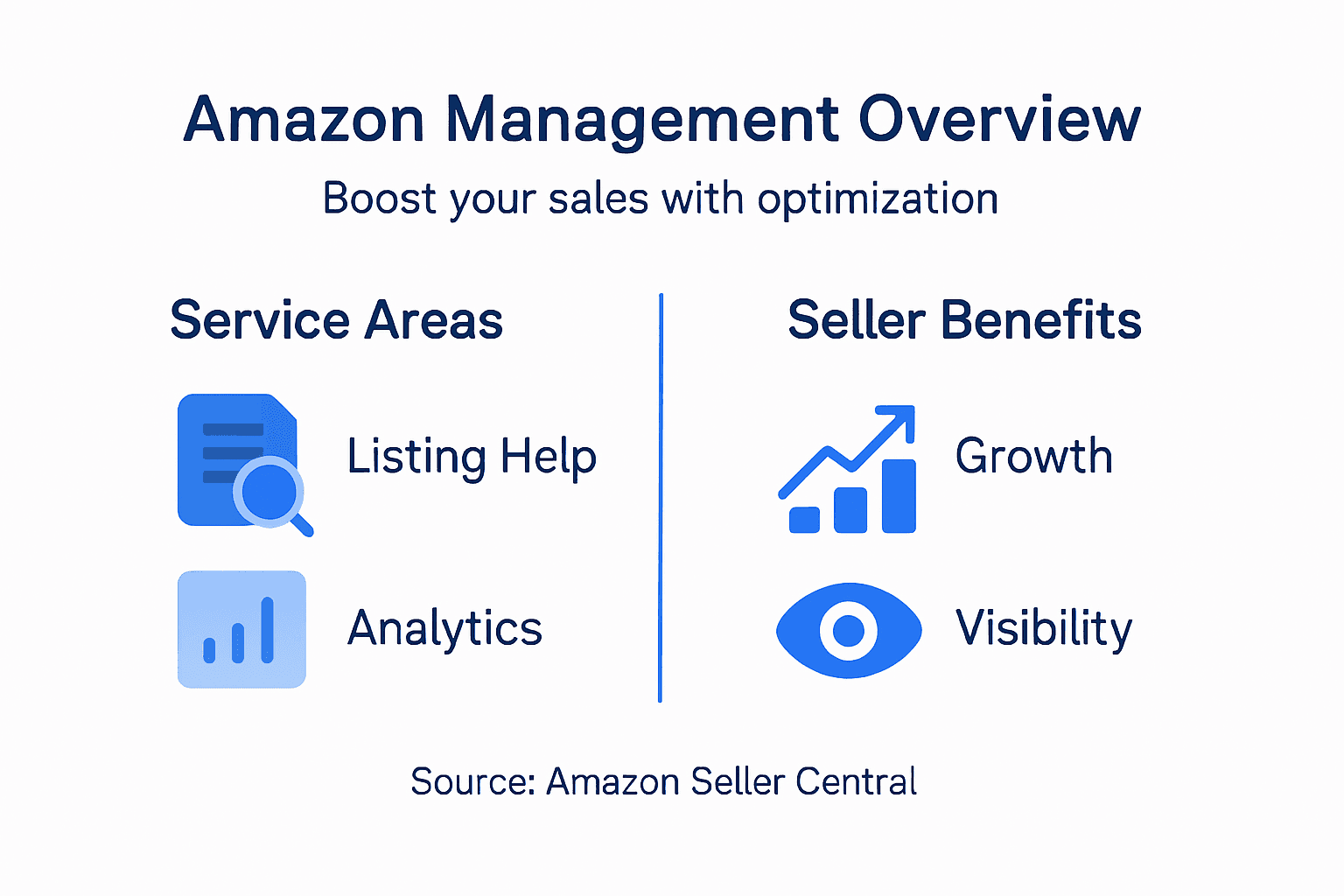 Amazon Management Overview

Boost your sales with optimization

Service Areas

Listing Help

Analytics

Seller Benefits

Growth

Visibility

Source: Amazon Seller Central