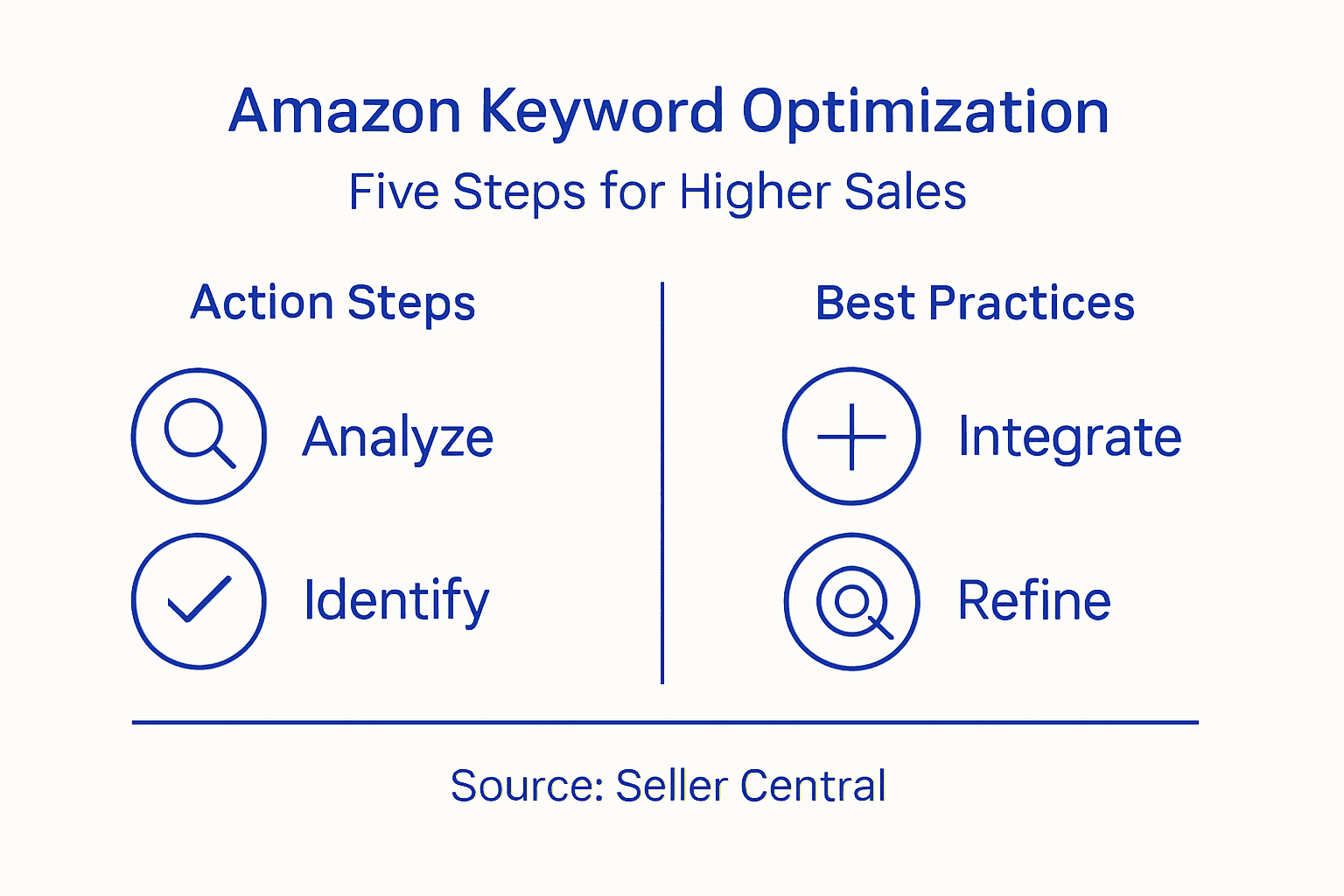 Amazon Keyword Optimization

Five Steps for Higher Sales

Action Steps

Analyze

Identify

Best Practices

Integrate

Refine

Source: Seller Central