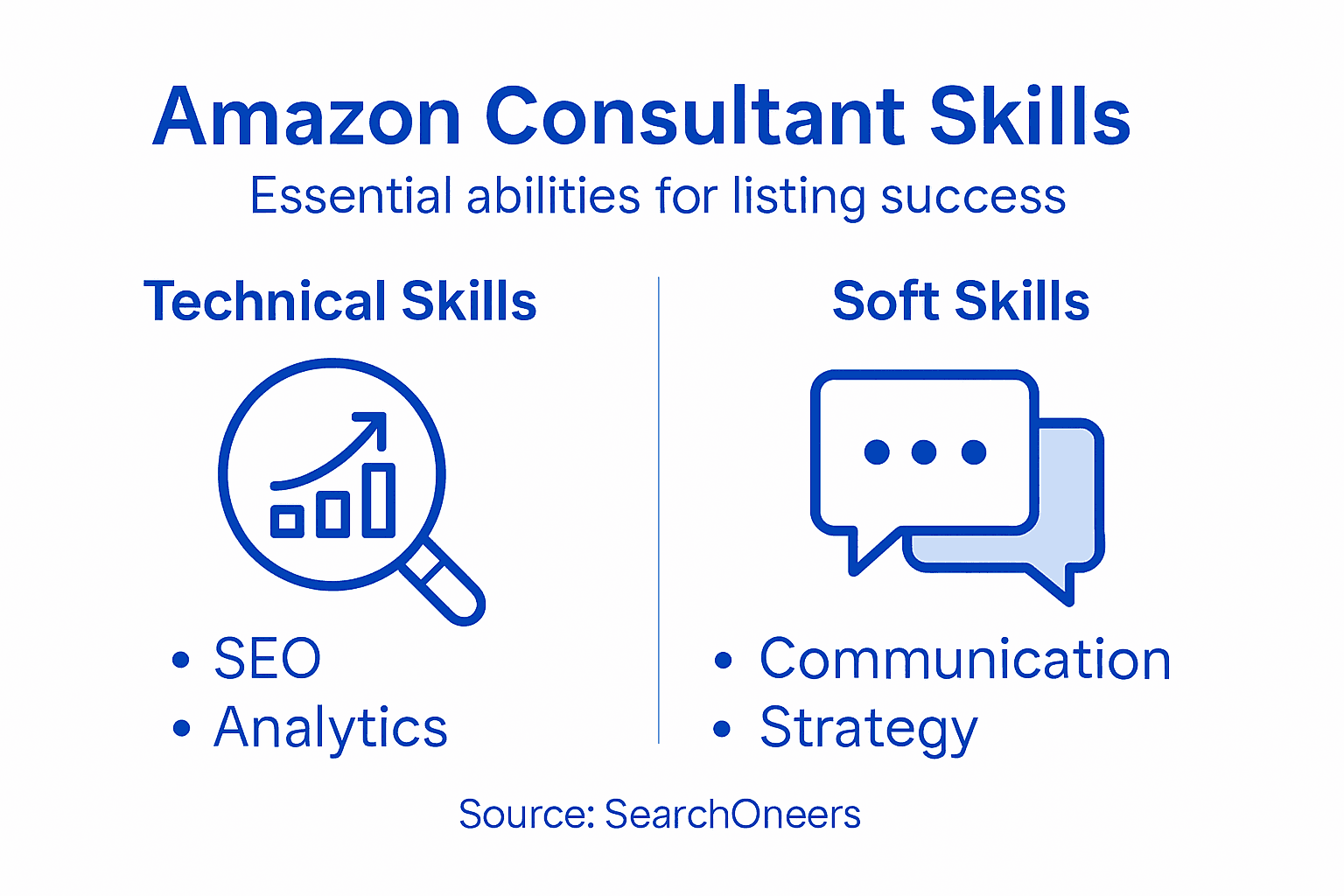 Amazon Consultant Skills
Essential abilities for listing success

Technical Skills

• SEO
• Analytics

Soft Skills

• Communication
• Strategy

Source: SearchOneers