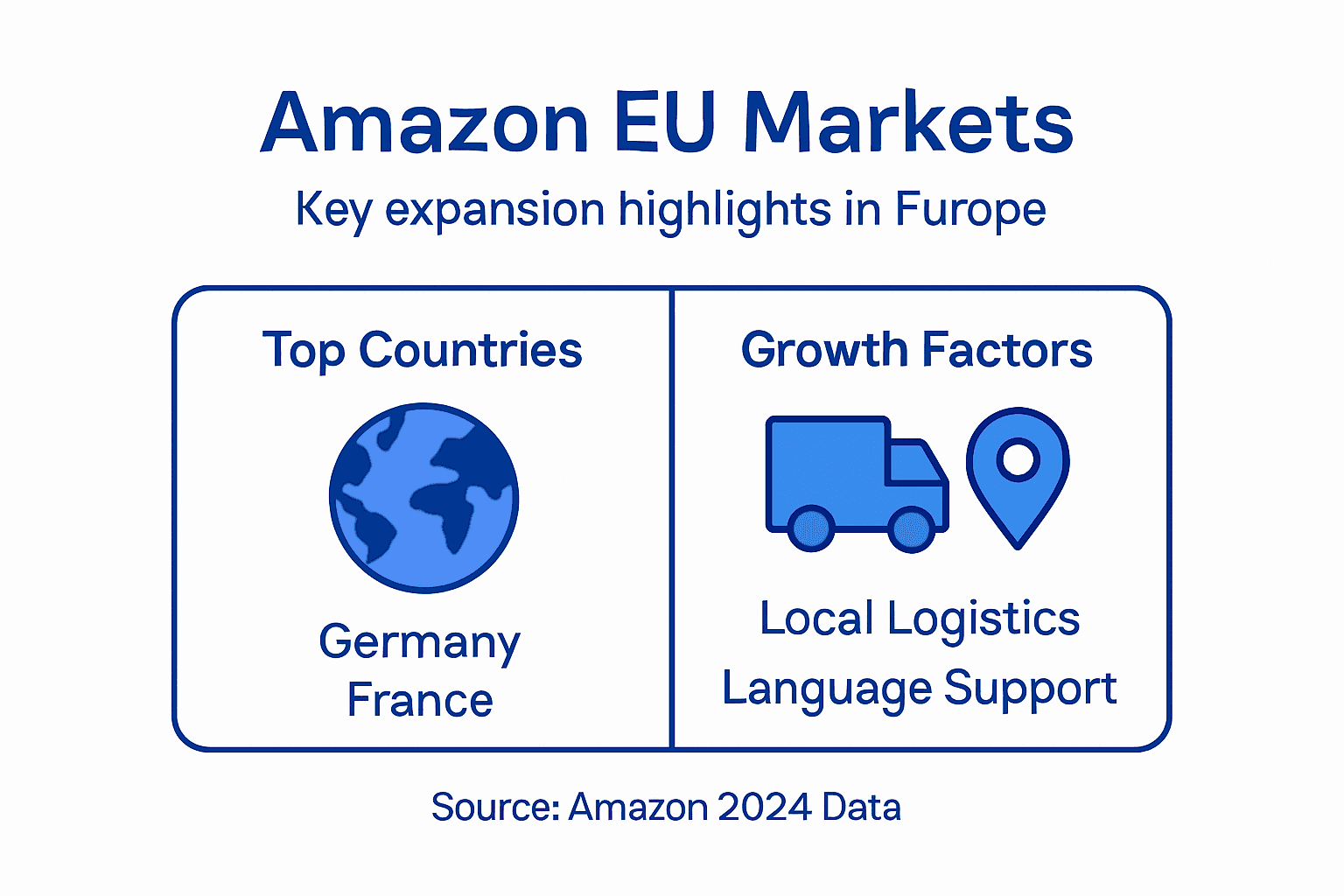 Amazon EU Markets

Key expansion highlights in Furope

Top Countries

Germany
France

Growth Factors

Local Logistics
Language Support

Source: Amazon 2024 Data