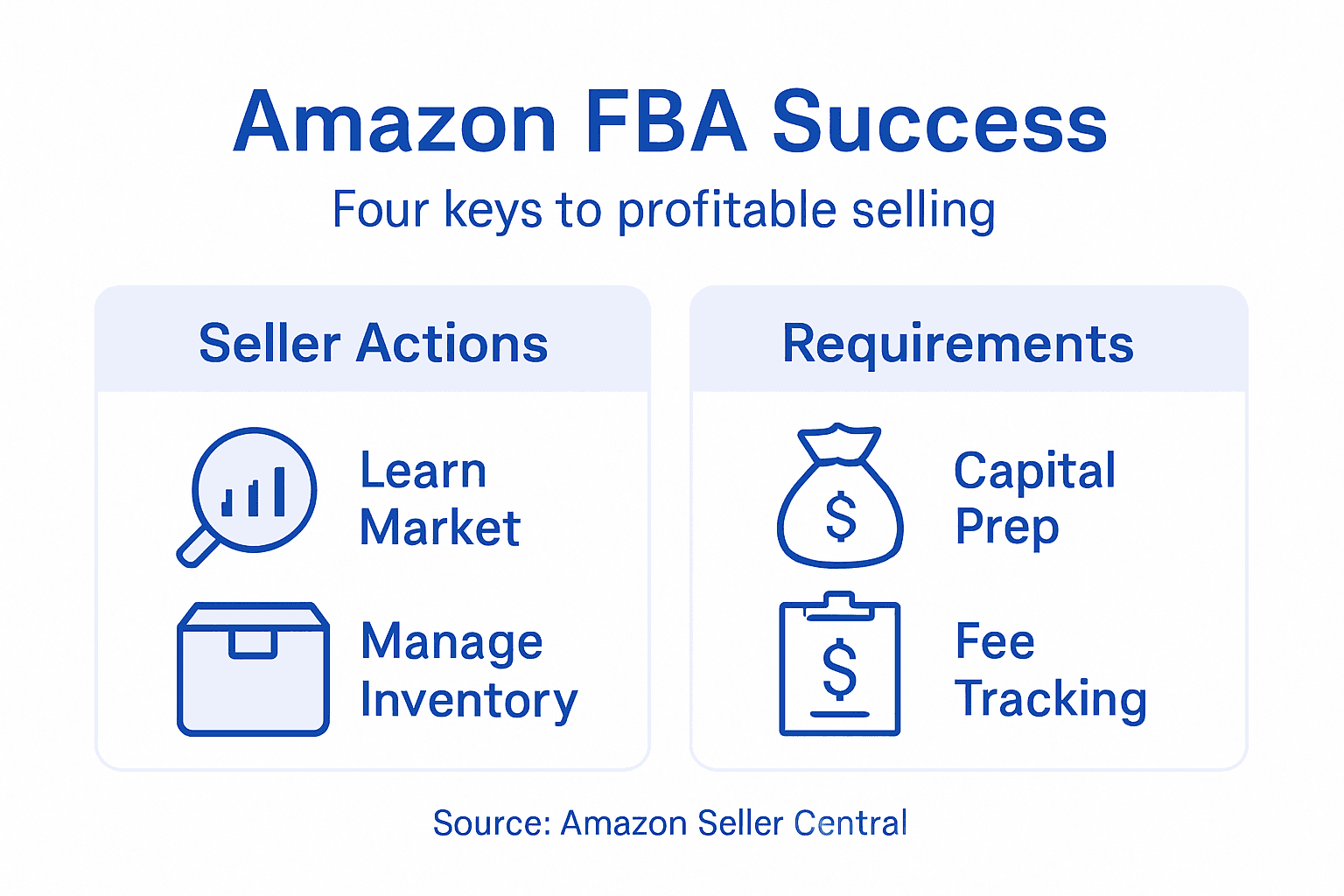 Amazon FBA Success

Four keys to profitable selling

Seller Actions

Learn Market

Manage Inventory

Requirements

$

Capital Prep

$

Fee Tracking

Source: Amazon Seller Central