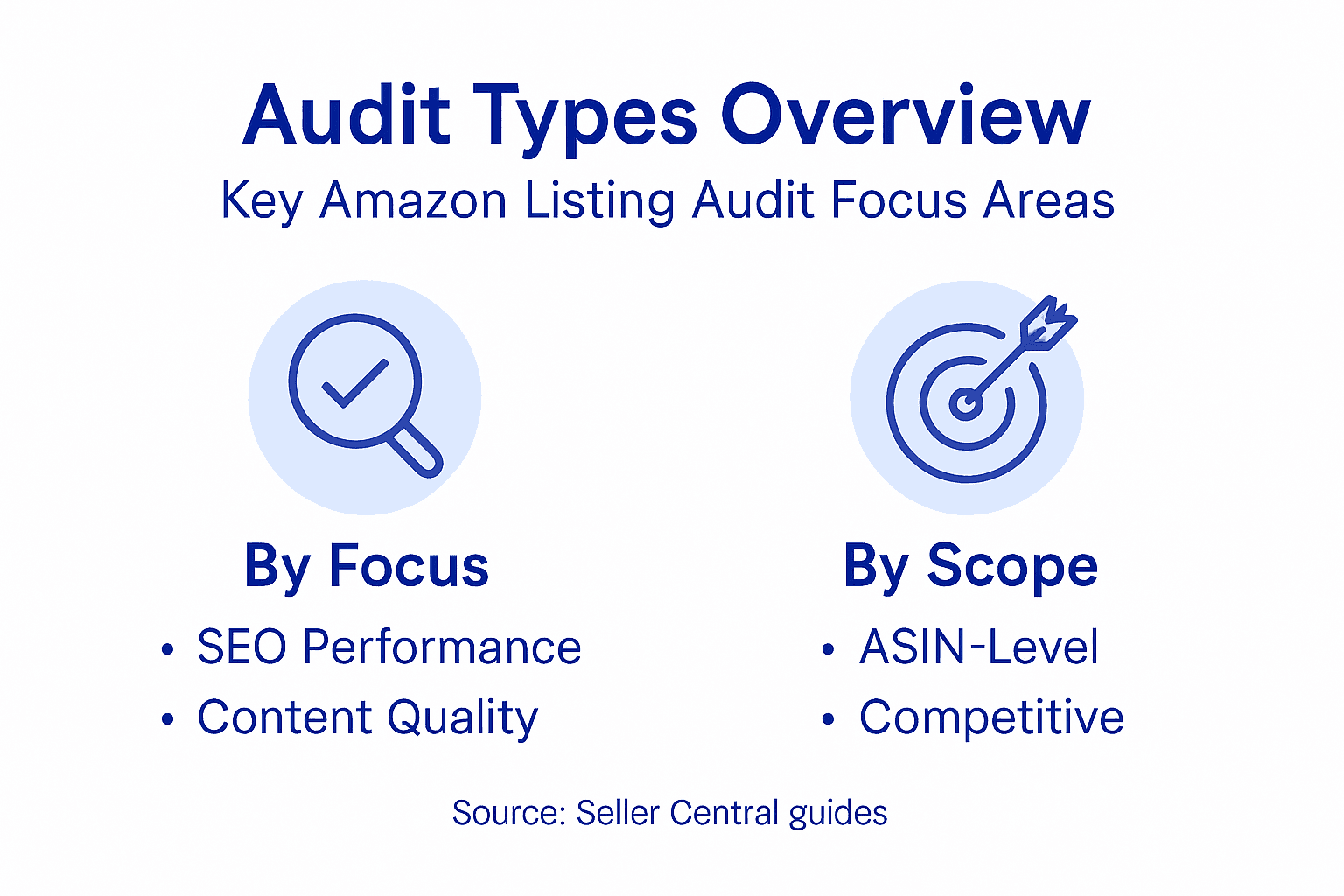 Audit Types Overview
Key Amazon Listing Audit Focus Areas

By Focus
• SEO Performance
• Content Quality

By Scope
• ASIN-Level
• Competitive

Source: Seller Central guides