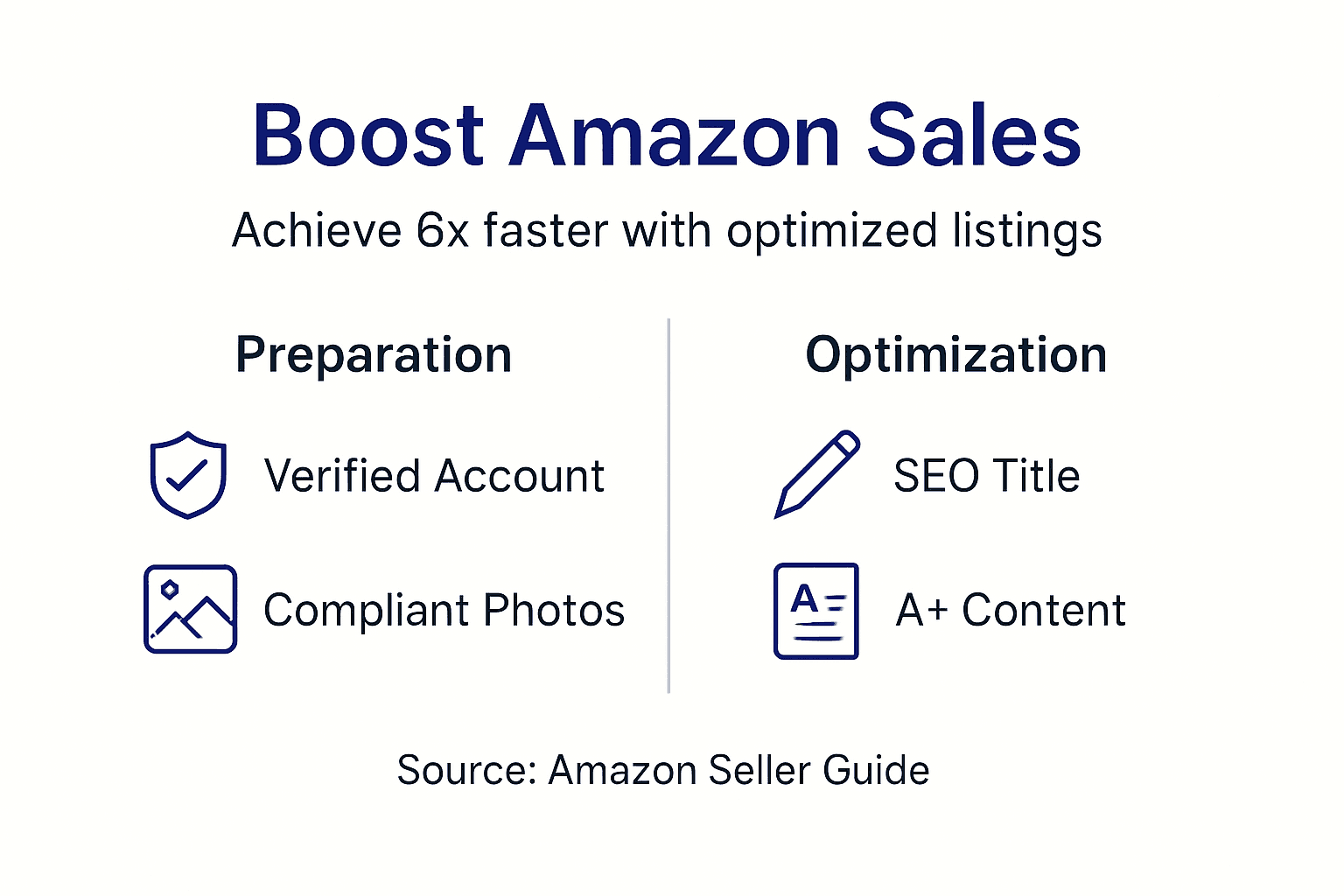 Boost Amazon Sales

Achieve 6x faster with optimized listings

Preparation

Verified Account

Compliant Photos

Optimization

SEO Title

A+ Content

Source: Amazon Seller Guide