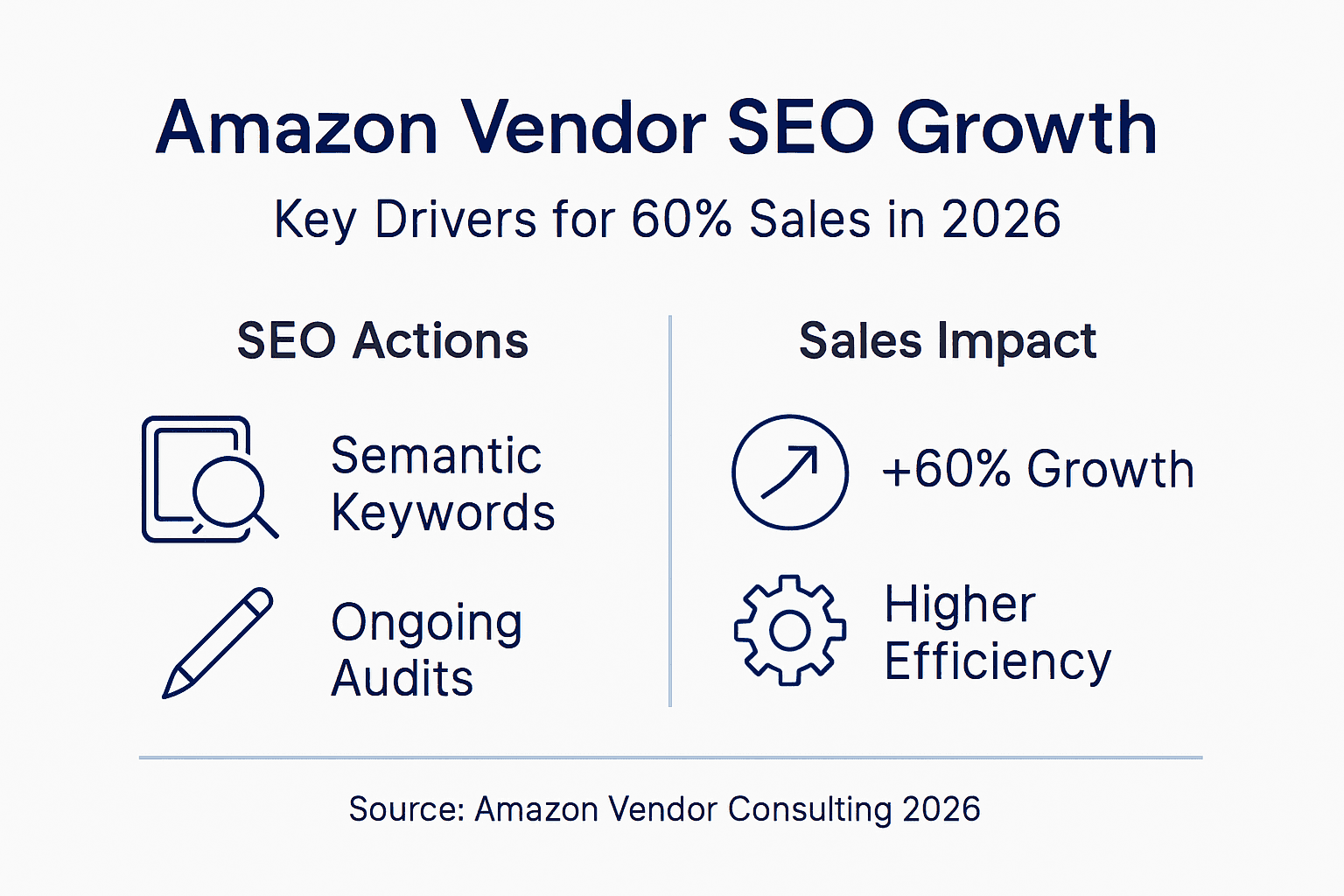 Amazon Vendor SEO Growth

Key Drivers for 60% Sales in 2026

SEO Actions

Semantic Keywords

Ongoing Audits

Sales Impact

+60% Growth

Higher Efficiency

Source: Amazon Vendor Consulting 2026