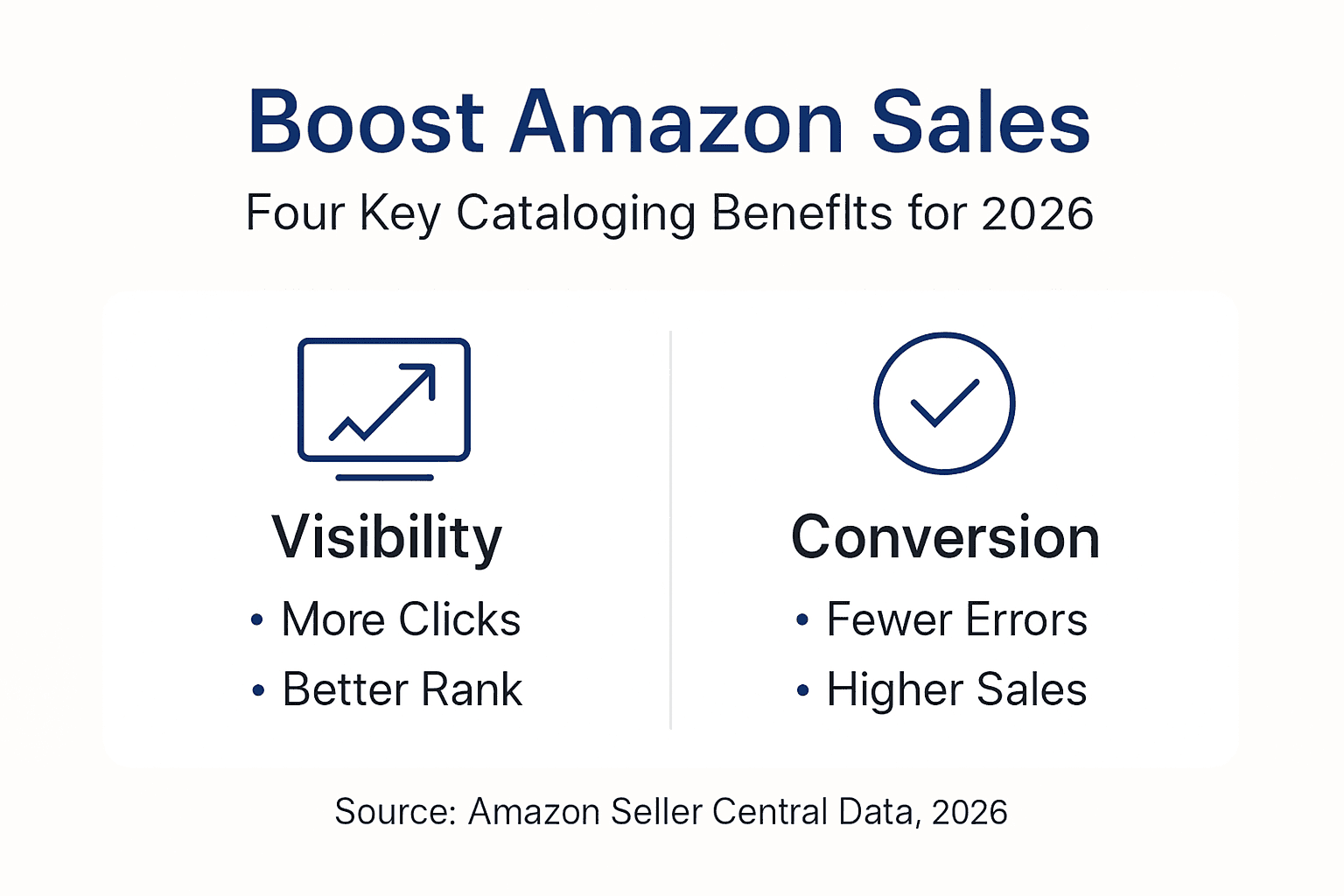 Boost Amazon Sales

Four Key Cataloging Benefits for 2026

Visibility

• More Clicks
• Better Rank

Conversion

• Fewer Errors
• Higher Sales

Source: Amazon Seller Central Data, 2026