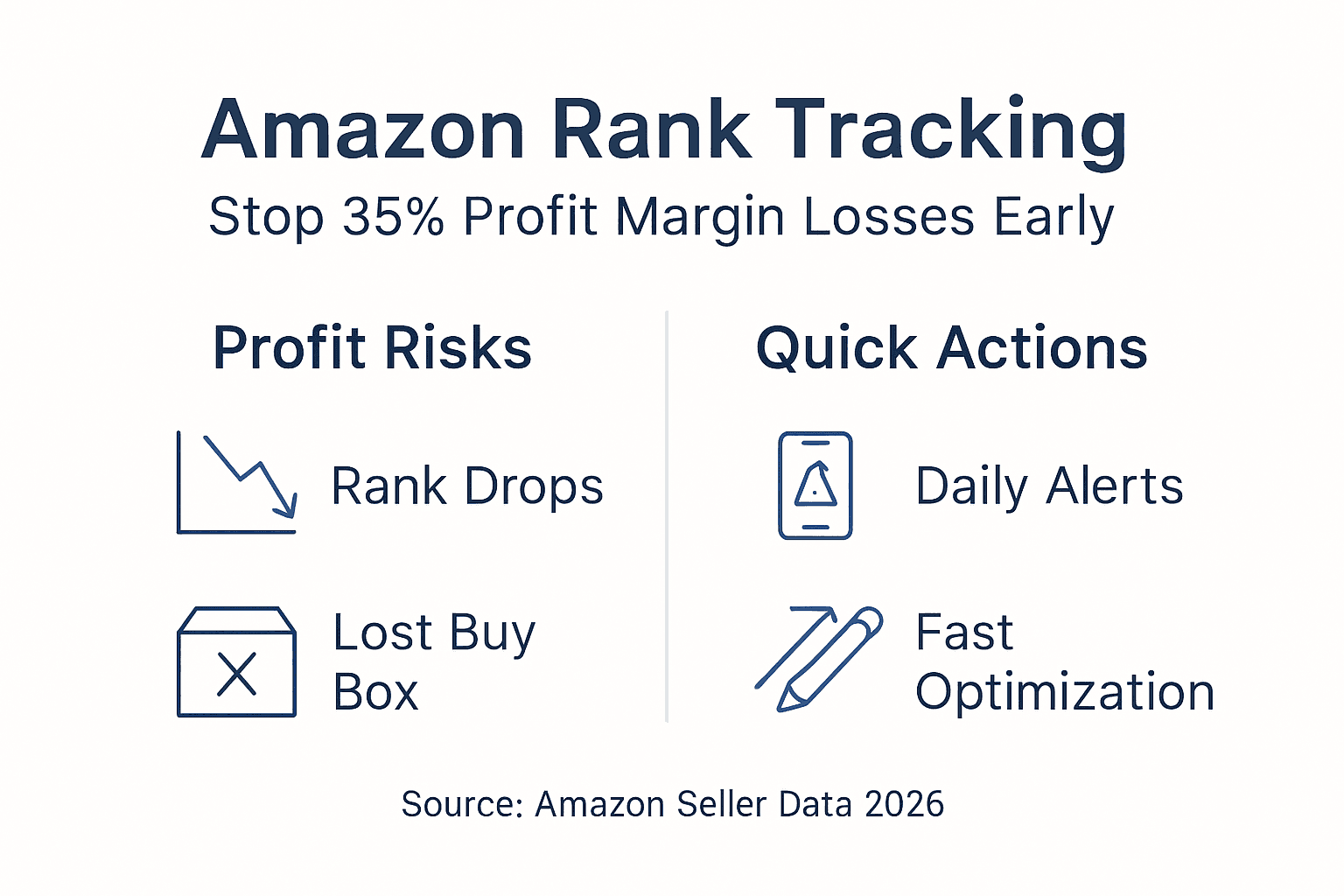 Amazon Rank Tracking
Stop 35% Profit Margin Losses Early

Profit Risks

Rank Drops

Lost Buy Box

Quick Actions

Daily Alerts

Fast Optimization

Source: Amazon Seller Data 2026