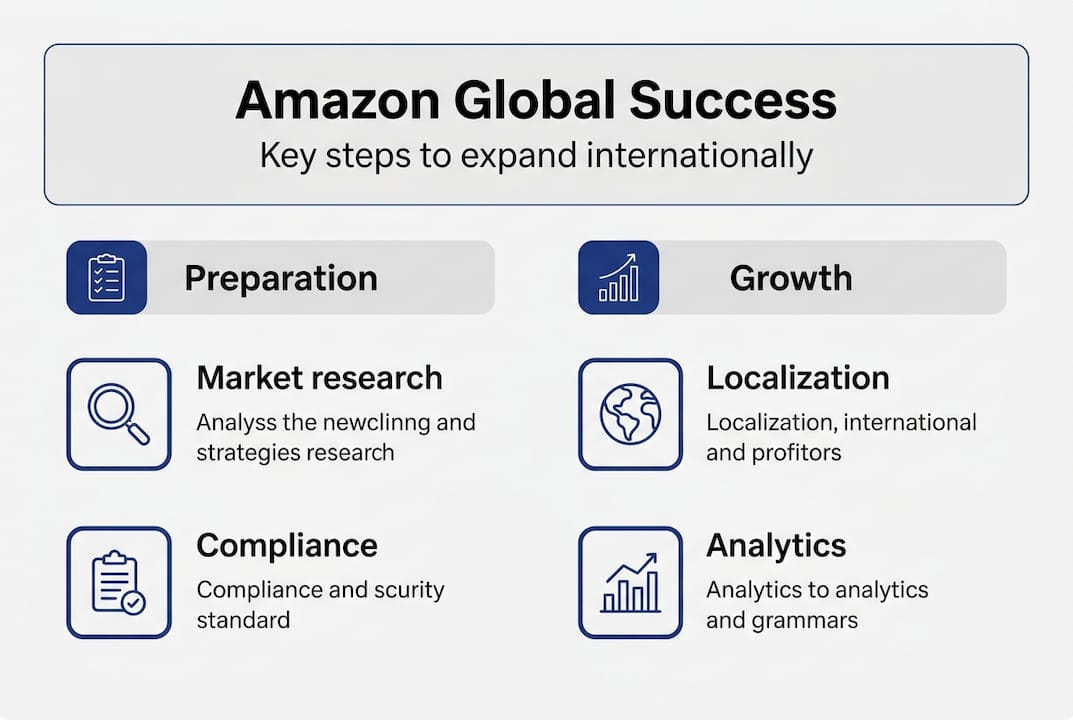 Amazon Global Success
Key steps to expand internationally

Preparation

Market research
Analyss the newclinng and strategies research

Compliance
Compliance and scurity standard

Growth

Localization
Localization, international and profitors

Analytics
Analytics to analytics and grammars