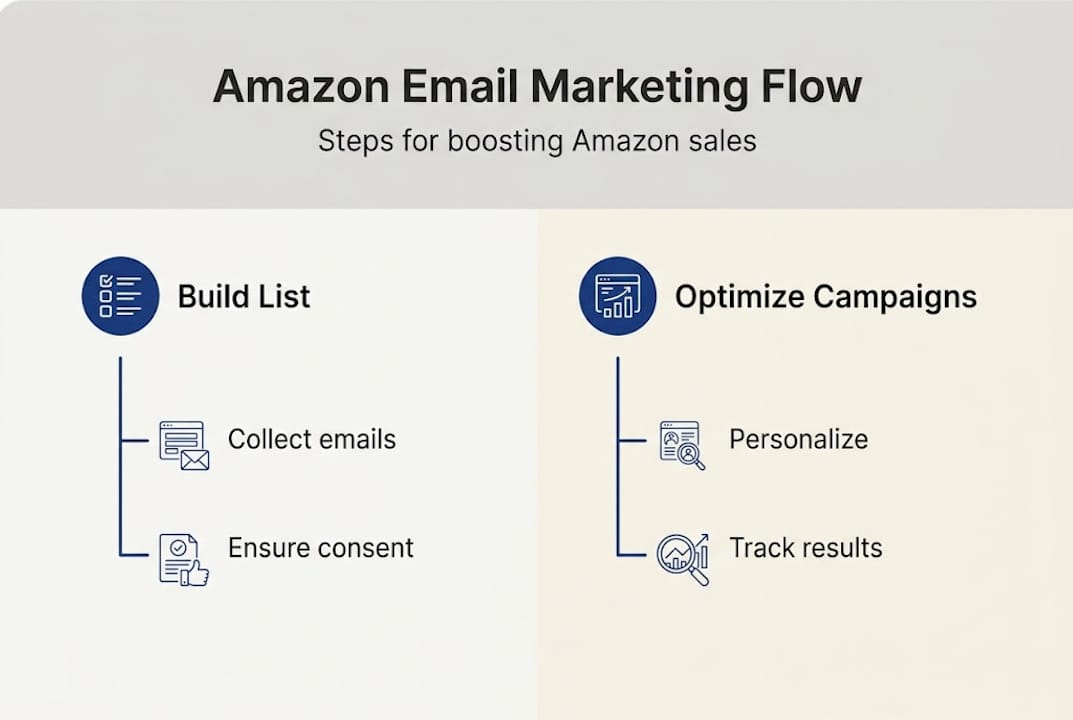 Amazon Email Marketing Flow

Steps for boosting Amazon sales

Build List

Collect emails

Ensure consent

Optimize Campaigns

Personalize

Track results