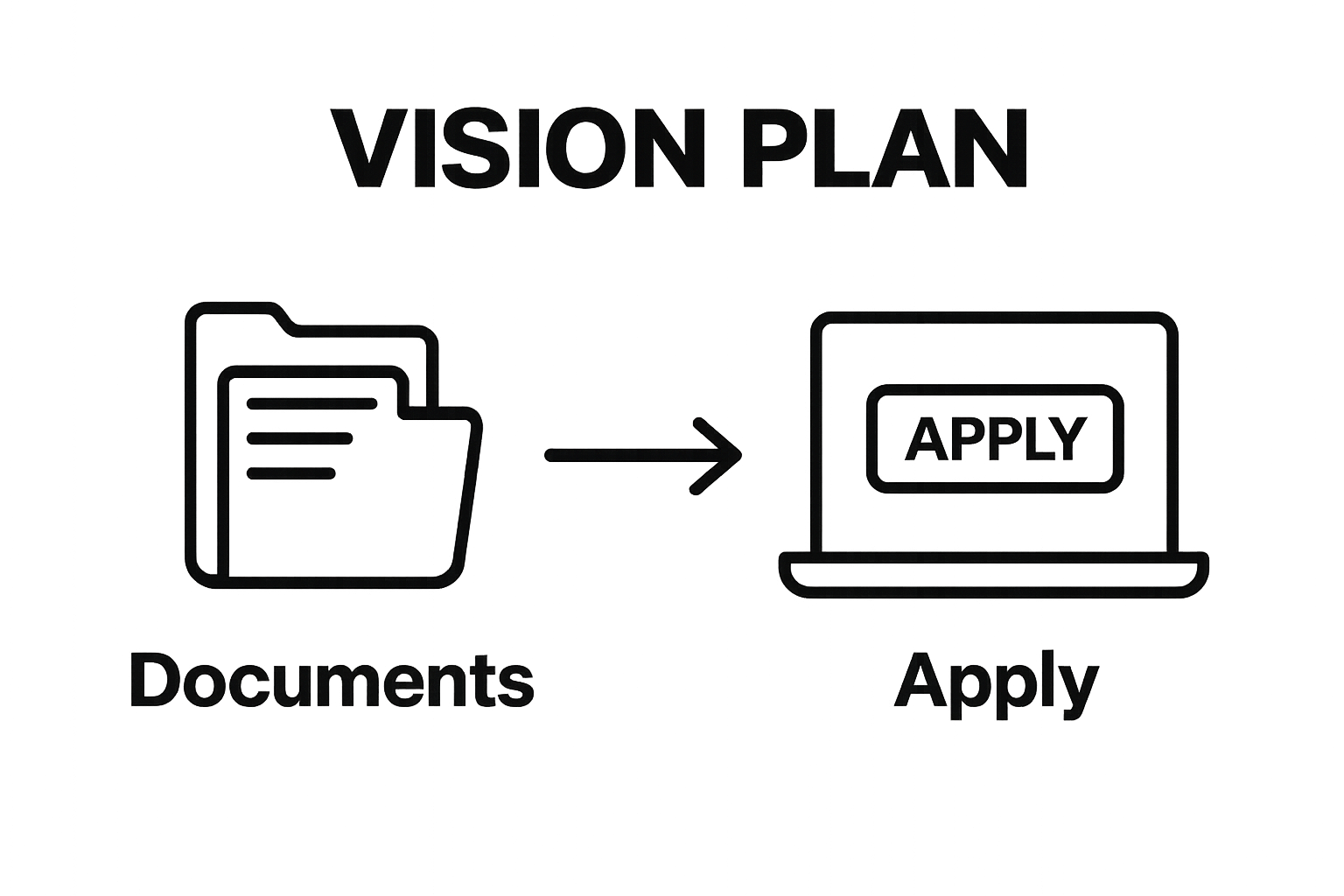 VISION PLAN

APPLY

Documents

Apply