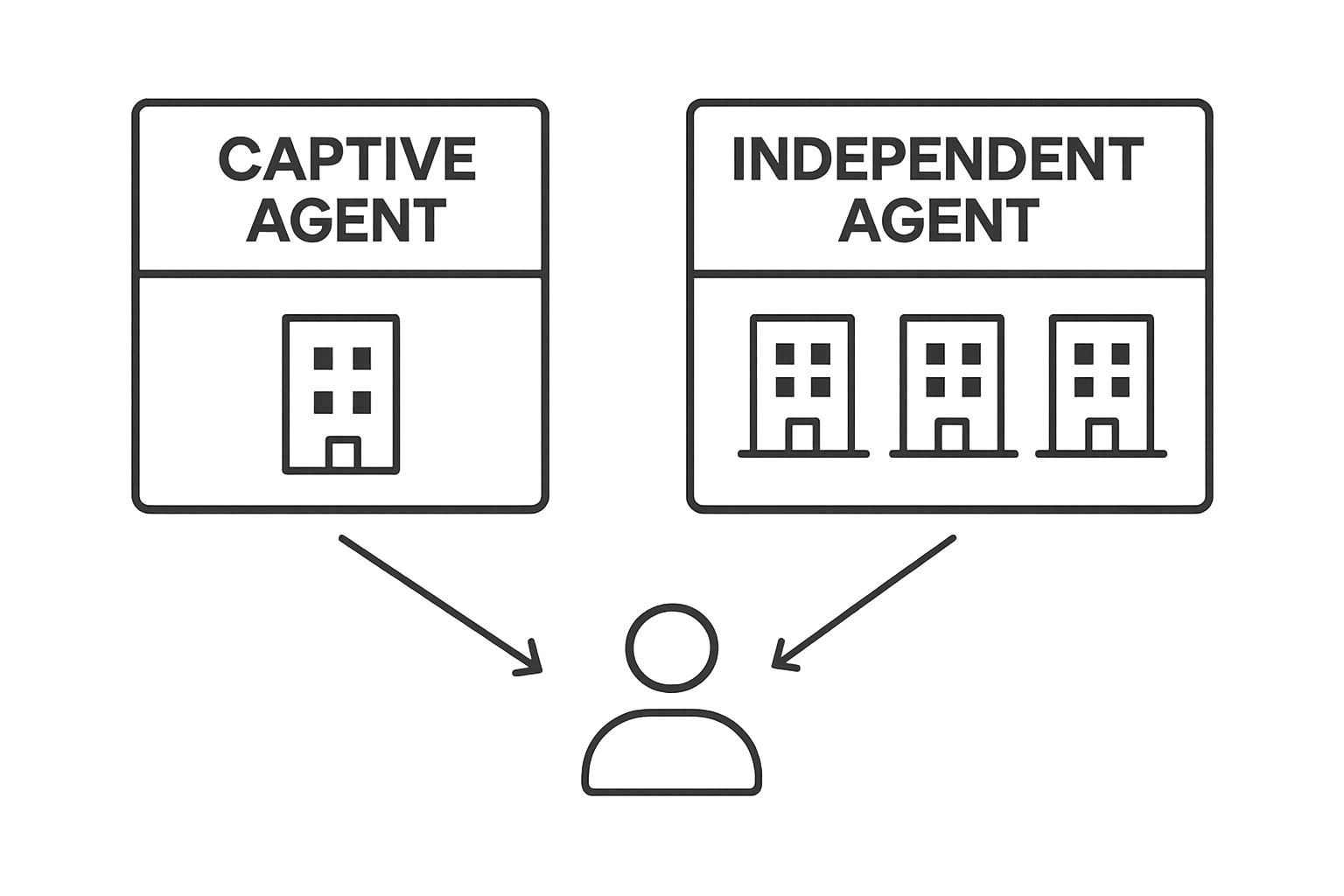 CAPTIVE AGENT

INDEPENDENT AGENT