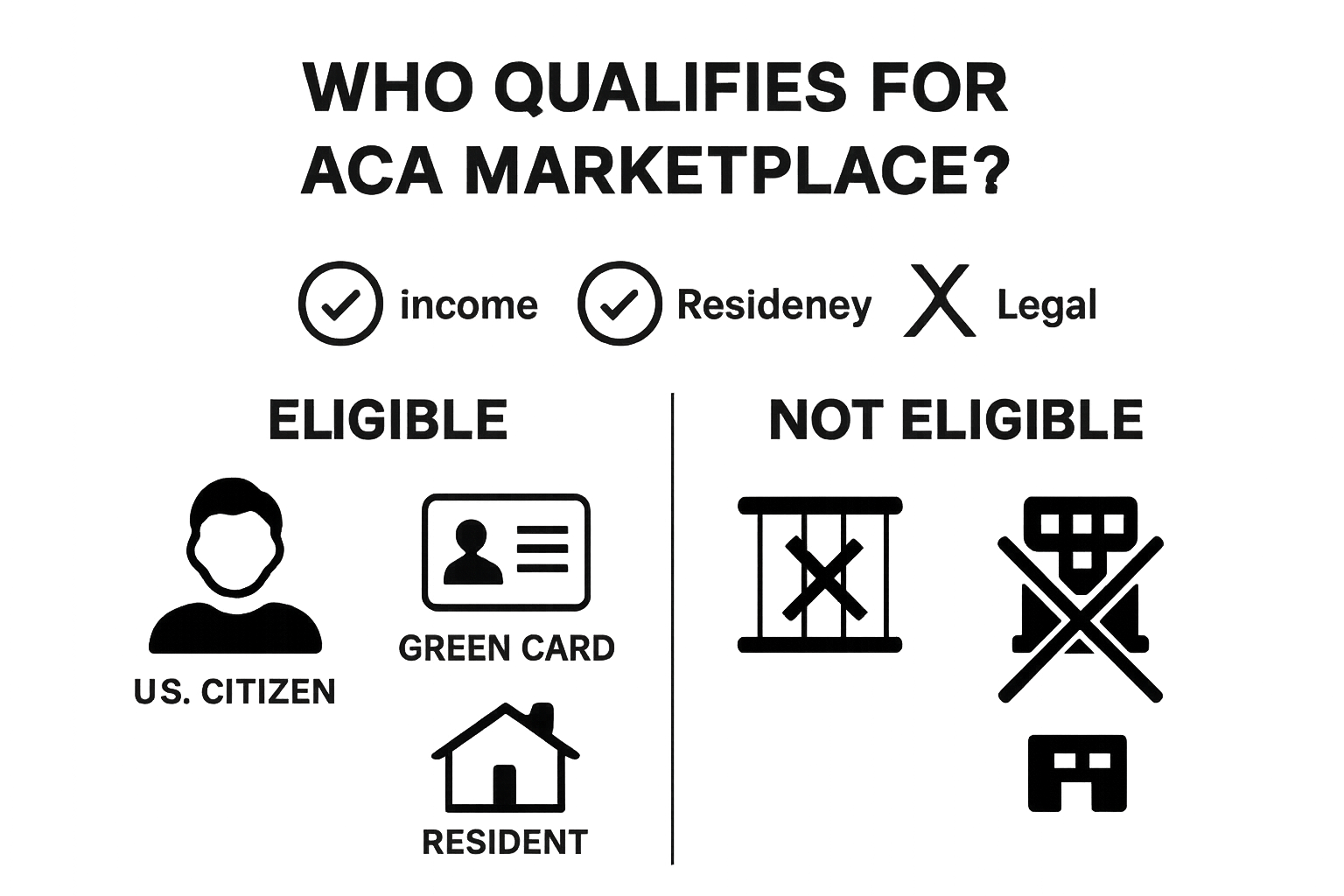 WHO QUALIFIES FOR ACA MARKETPLACE?

income Resideney X Legal

ELIGIBLE

US. CITIZEN

GREEN CARD

RESIDENT

NOT ELIGIBLE