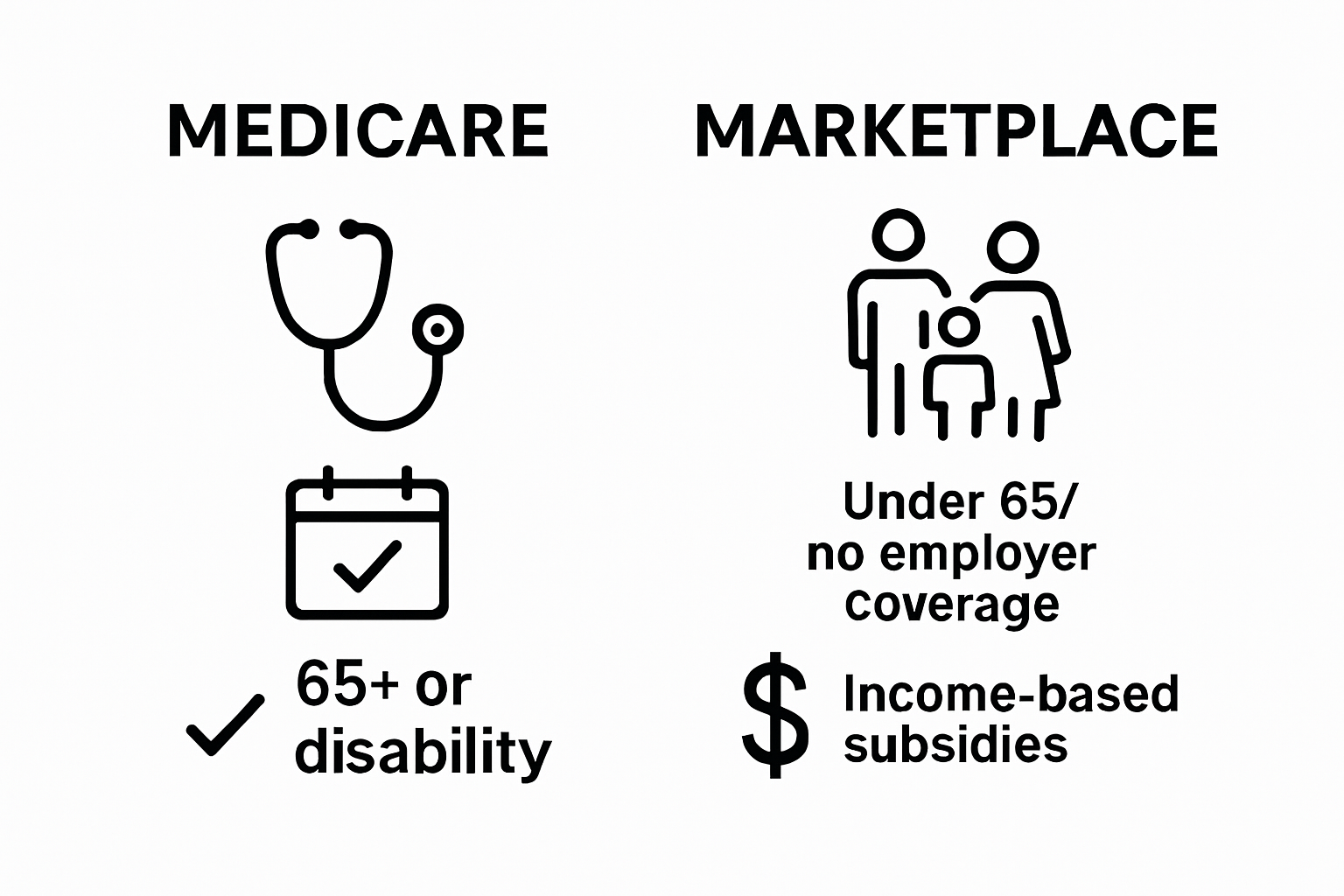 MEDICARE

65+ or disability

MARKETPLACE

Under 65/ no employer coverage

$ Income-based subsidies