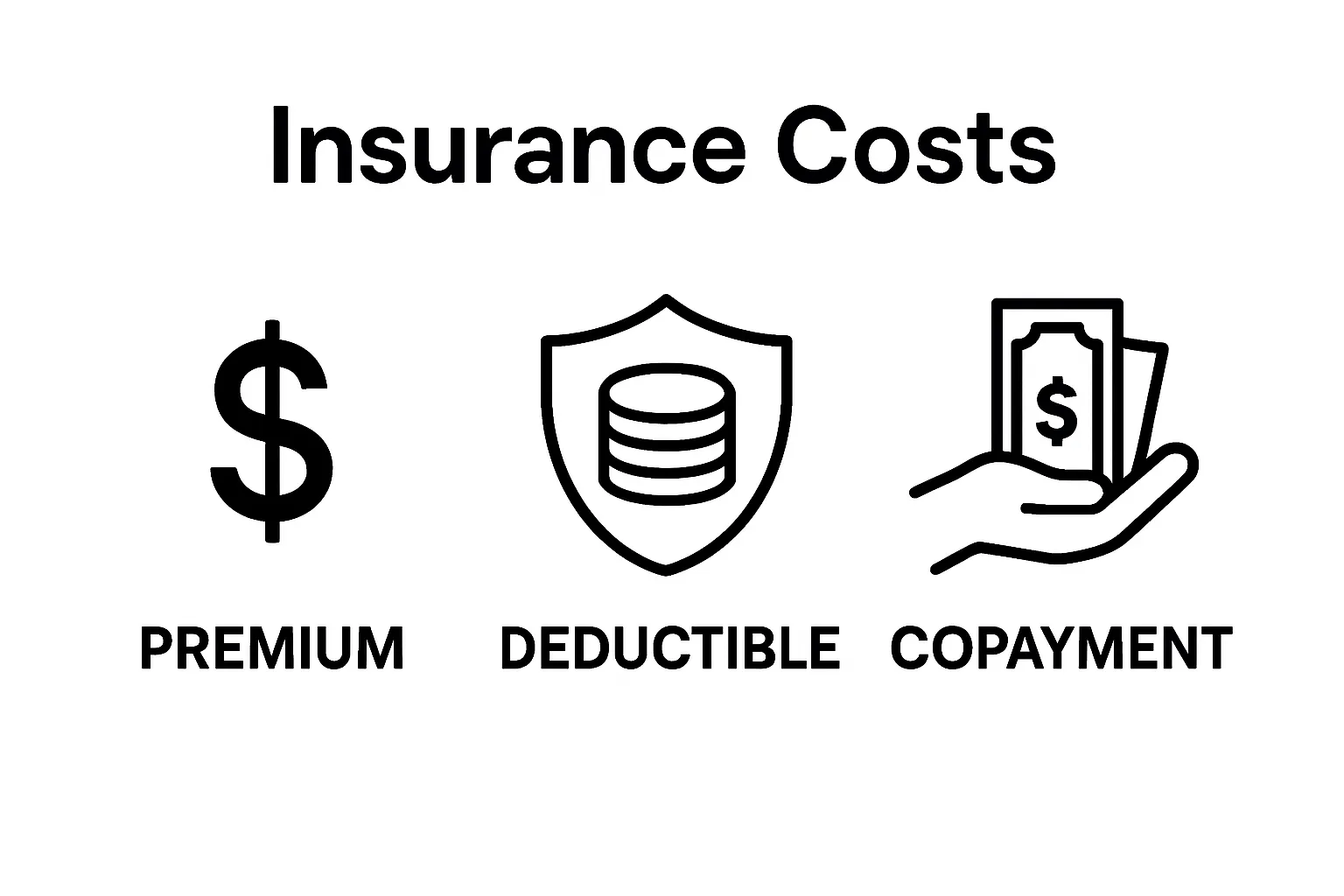 Insurance Costs

$

$

PREMIUM

DEDUCTIBLE

COPAYMENT