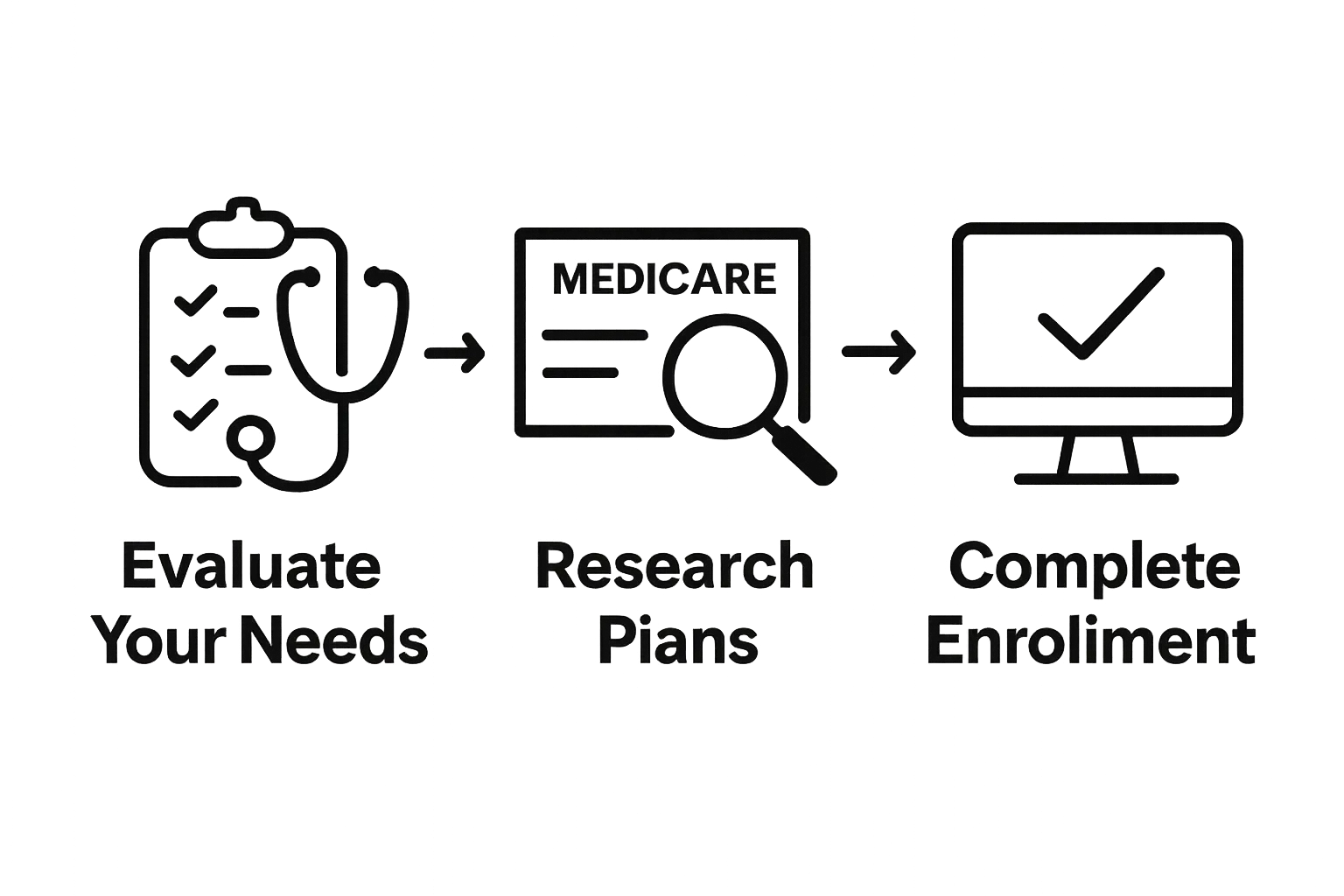 MEDICARE

Evaluate Your Needs

Research Pians

Complete Enroliment