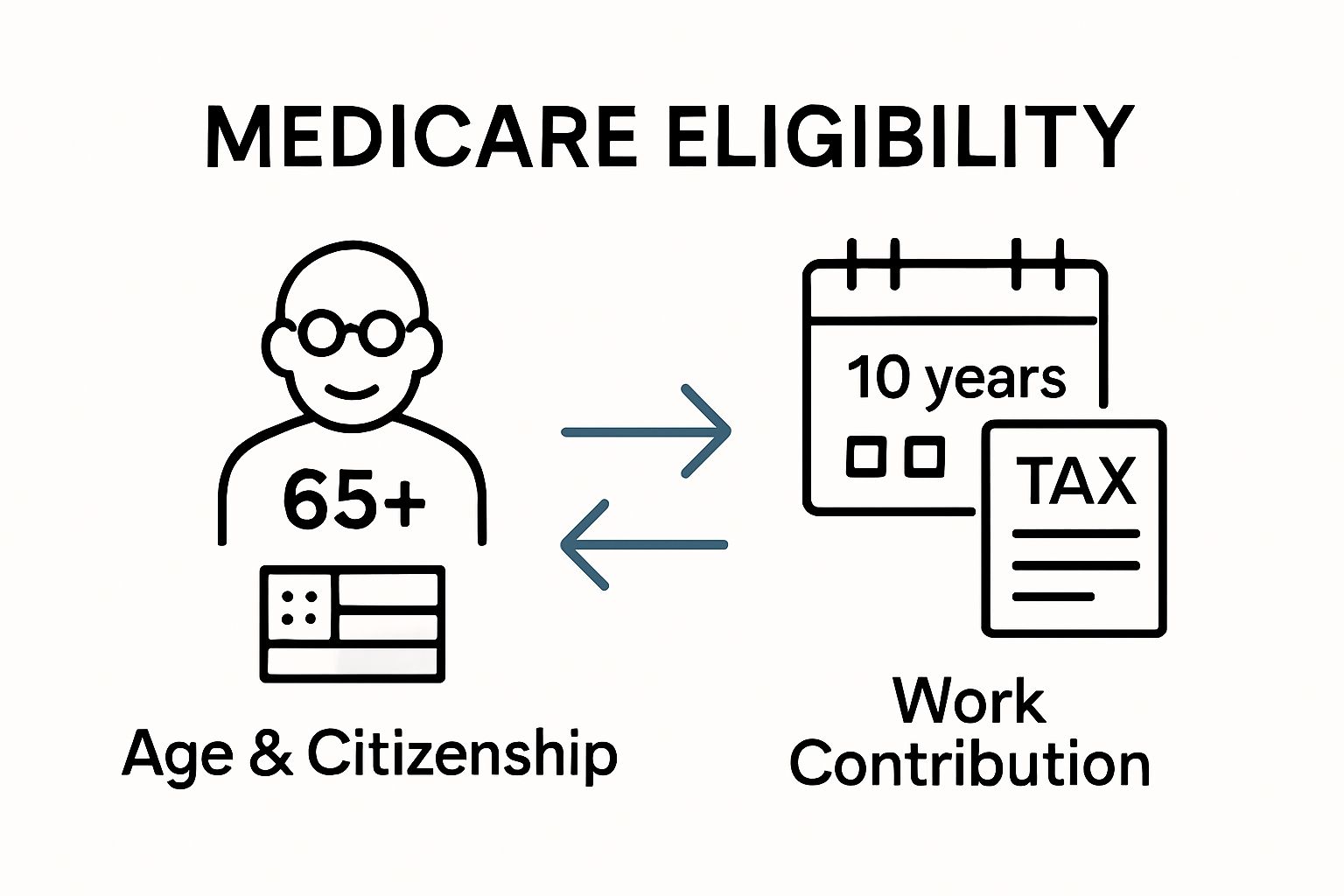 MEDICARE ELIGIBILITY

65+

Age & Citizenship

10 years

TAX

Work Contribution