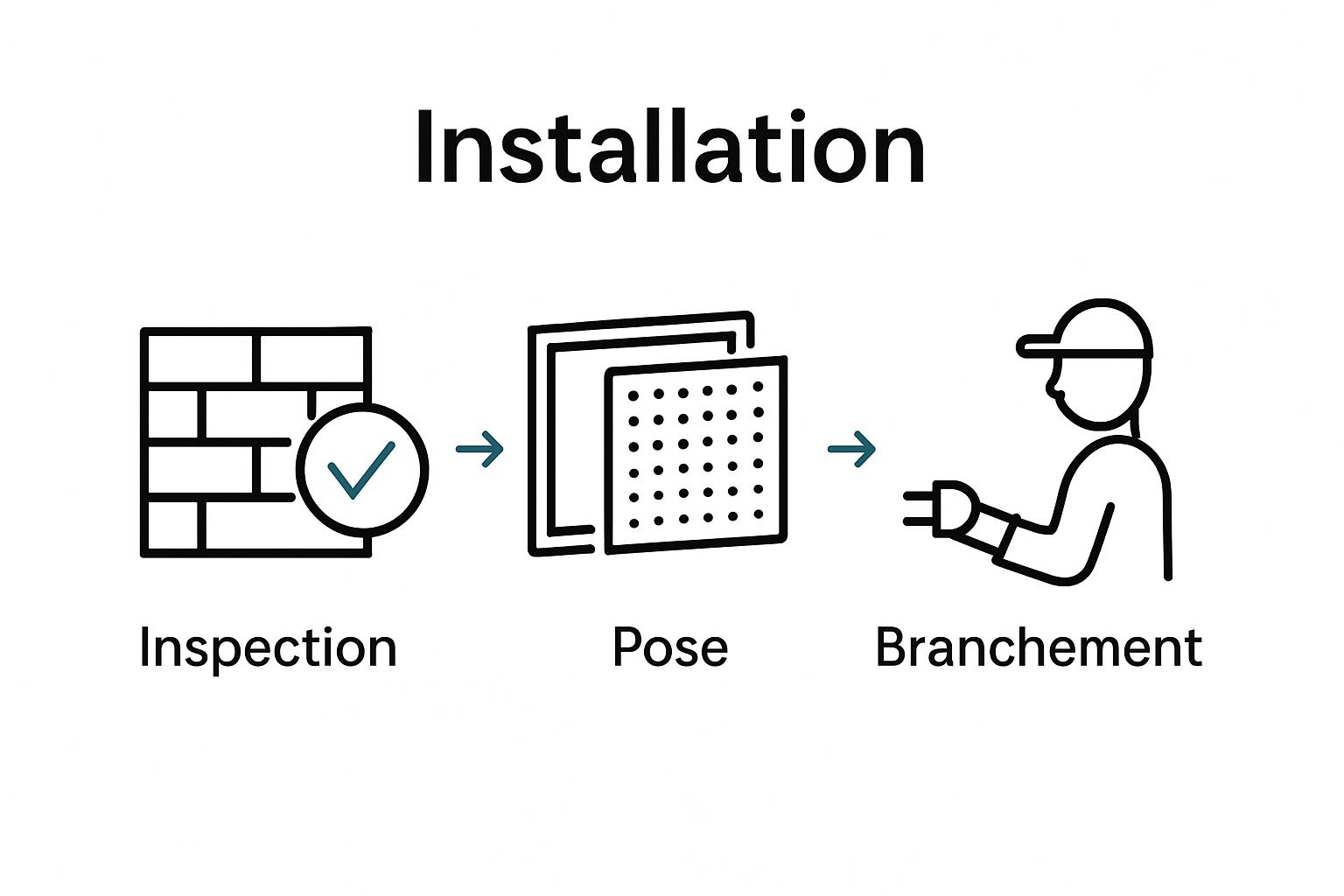 Installation

Inspection

Pose

Branchement