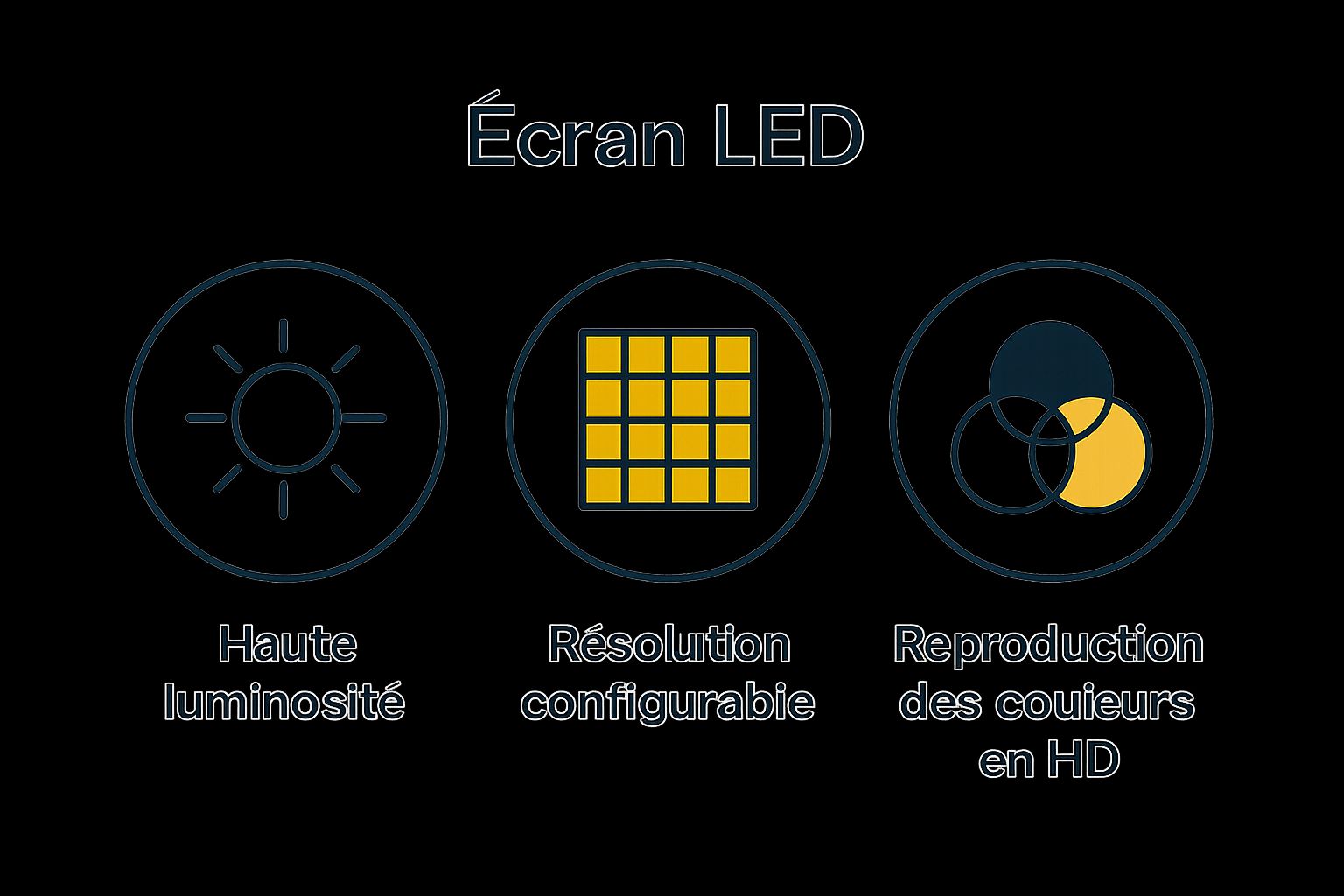 Écran LED

Haute luminosité

Résolution configurabie

Reproduction des couieurs en HD