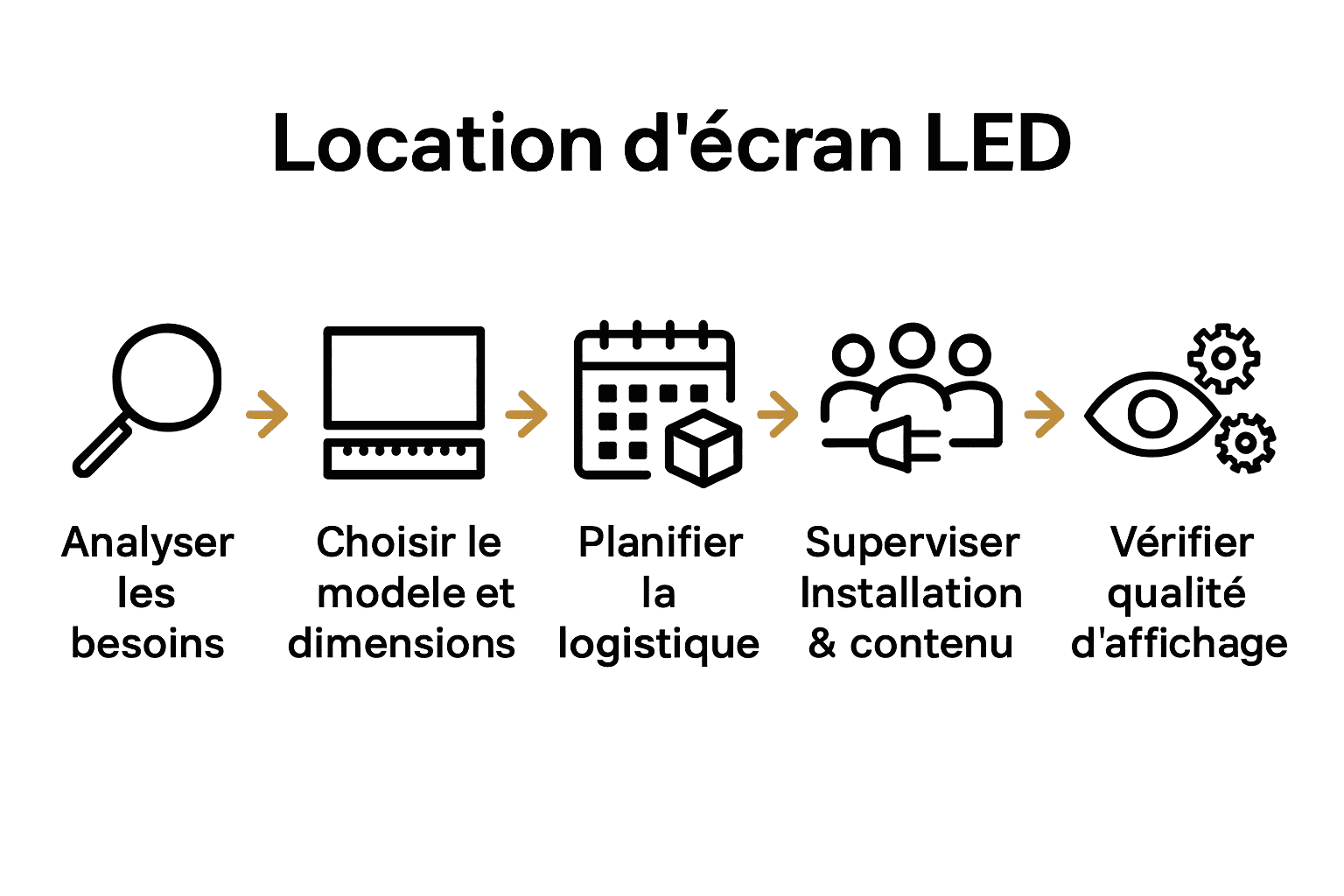 Location d'écran LED

Analyser les besoins

Choisir le modele et dimensions

Planifier la logistique

Superviser Installation & contenu

Vérifier qualité d'affichage