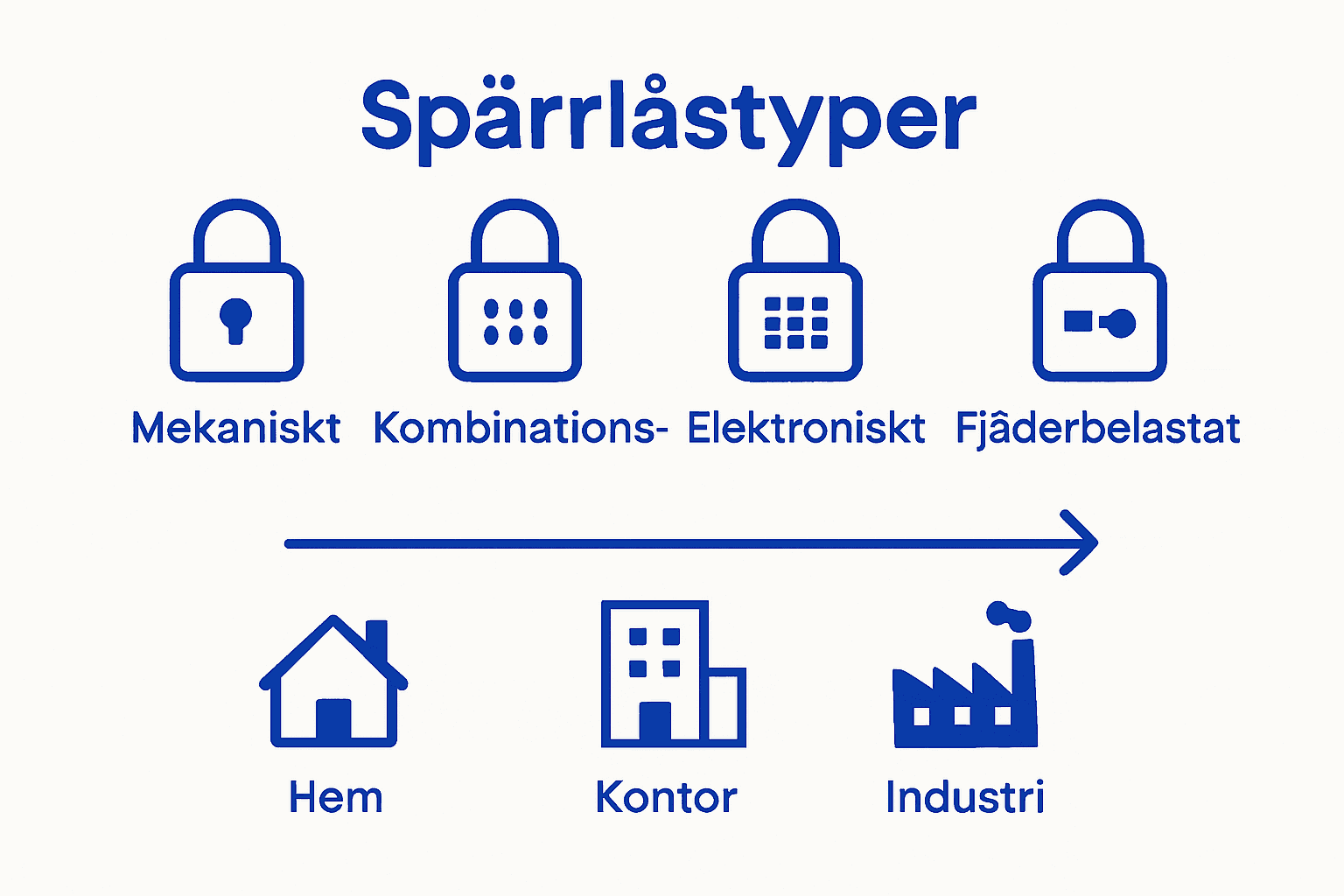 Spärrlåstyper

Mekaniskt Kombinations- Elektroniskt Fjâderbelastat

Hem Kontor Industri