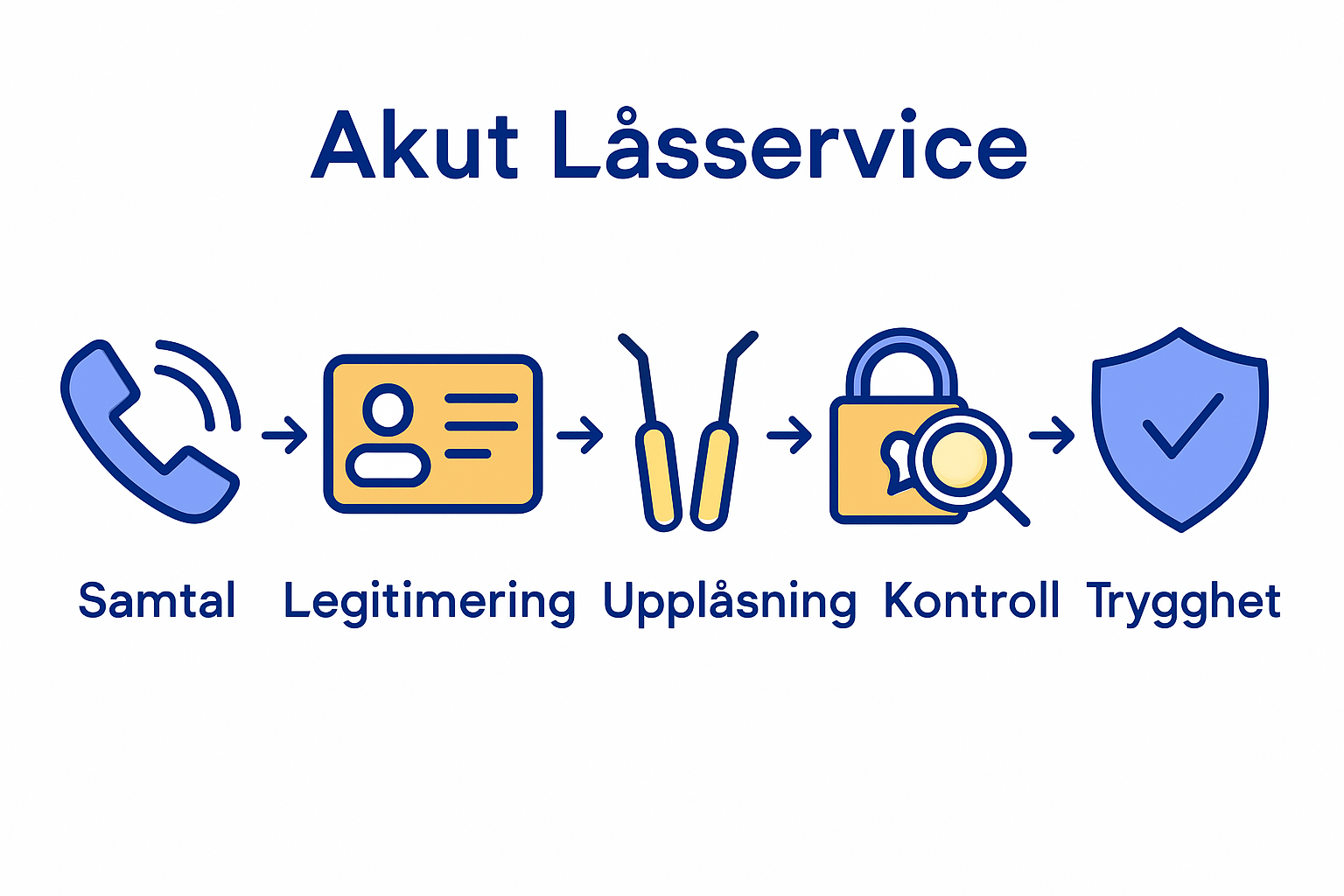 Akut Låsservice

Samtal → Legitimering → Upplåsning → Kontroll → Trygghet