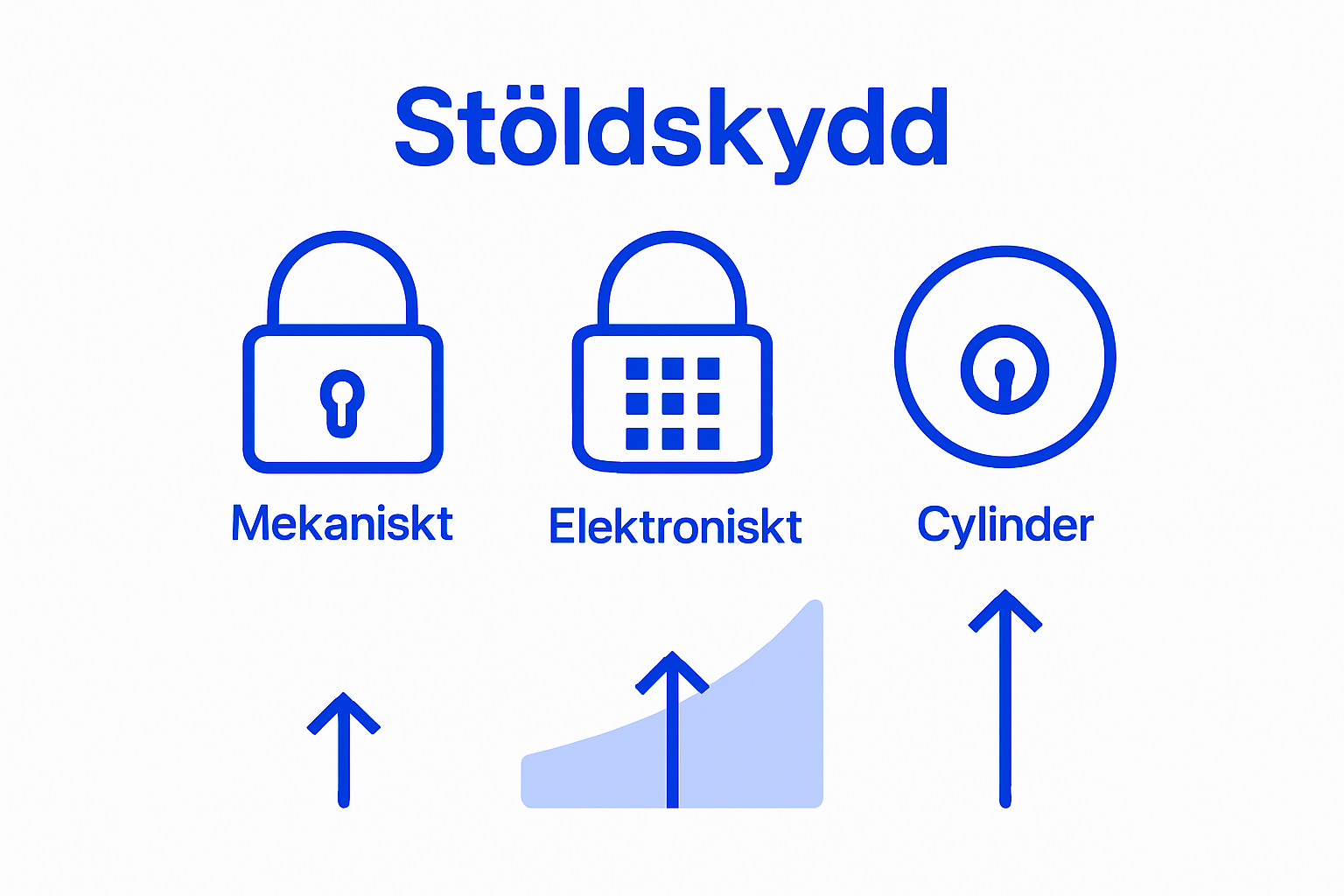 Stöldskydd

Mekaniskt

Elektroniskt

Cylinder