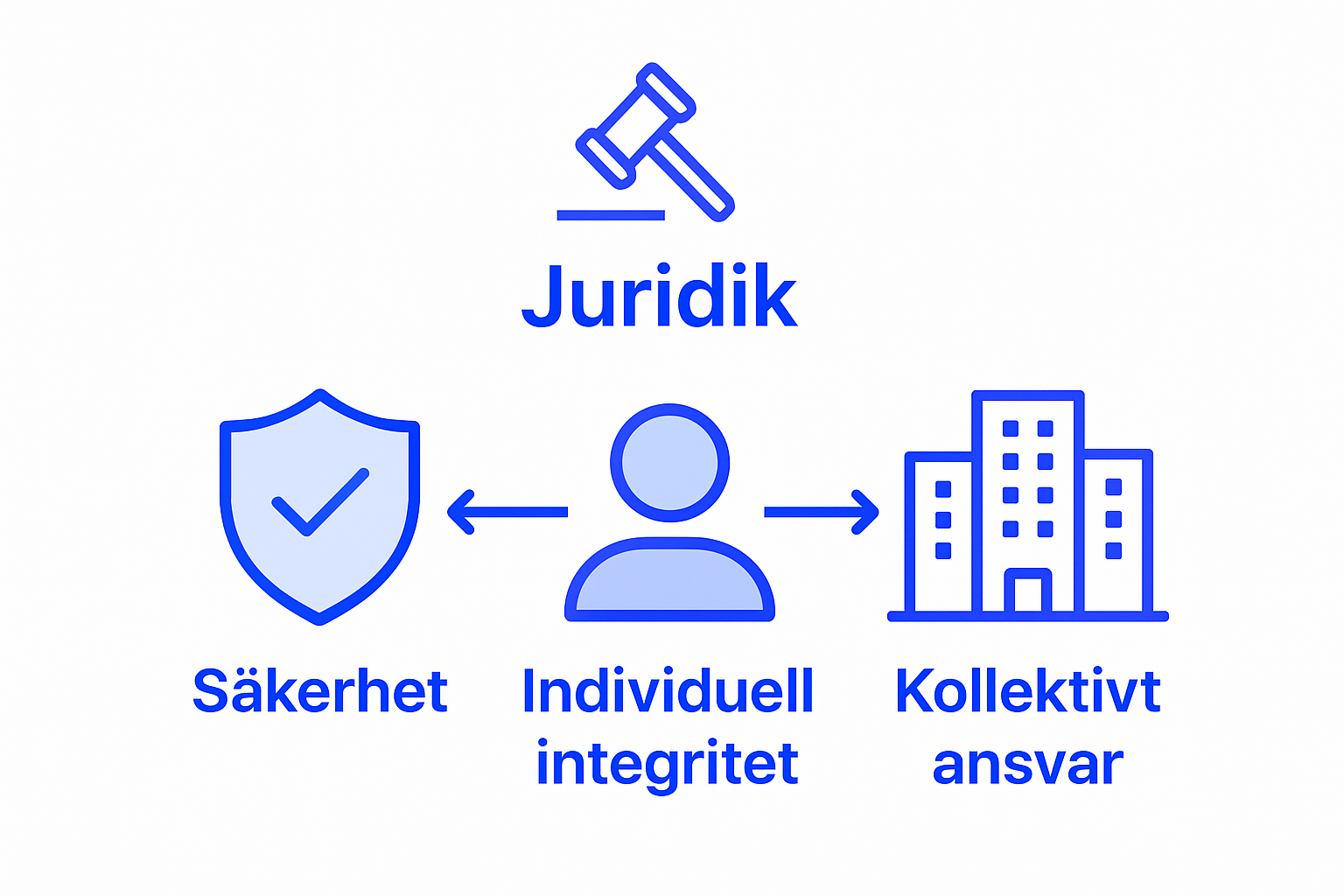 Juridik

Säkerhet

Individuell integritet

Kollektivt ansvar